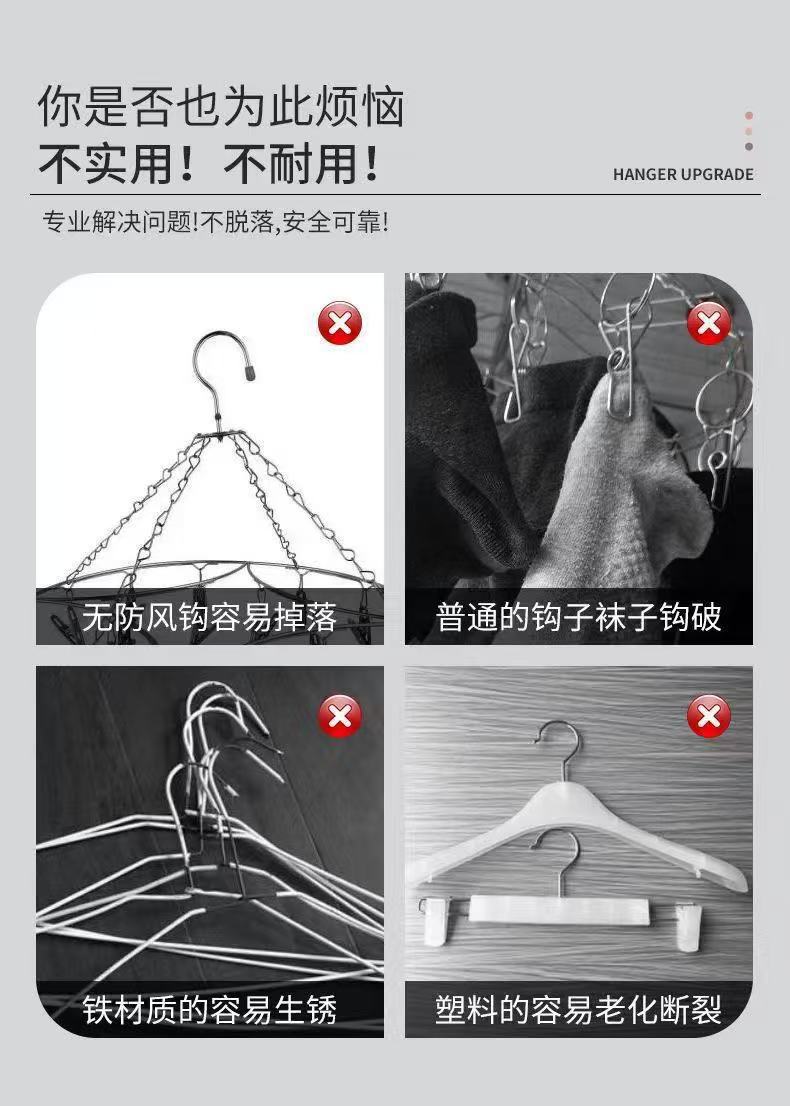 你是否也为此烦恼
不实用！不耐用！

HANGER UPGRADE

专业解决问题!不脱落,安全可靠!

无防风钩容易掉落

普通的钩子袜子钩破

铁材质的容易生锈

塑料的容易老化断裂