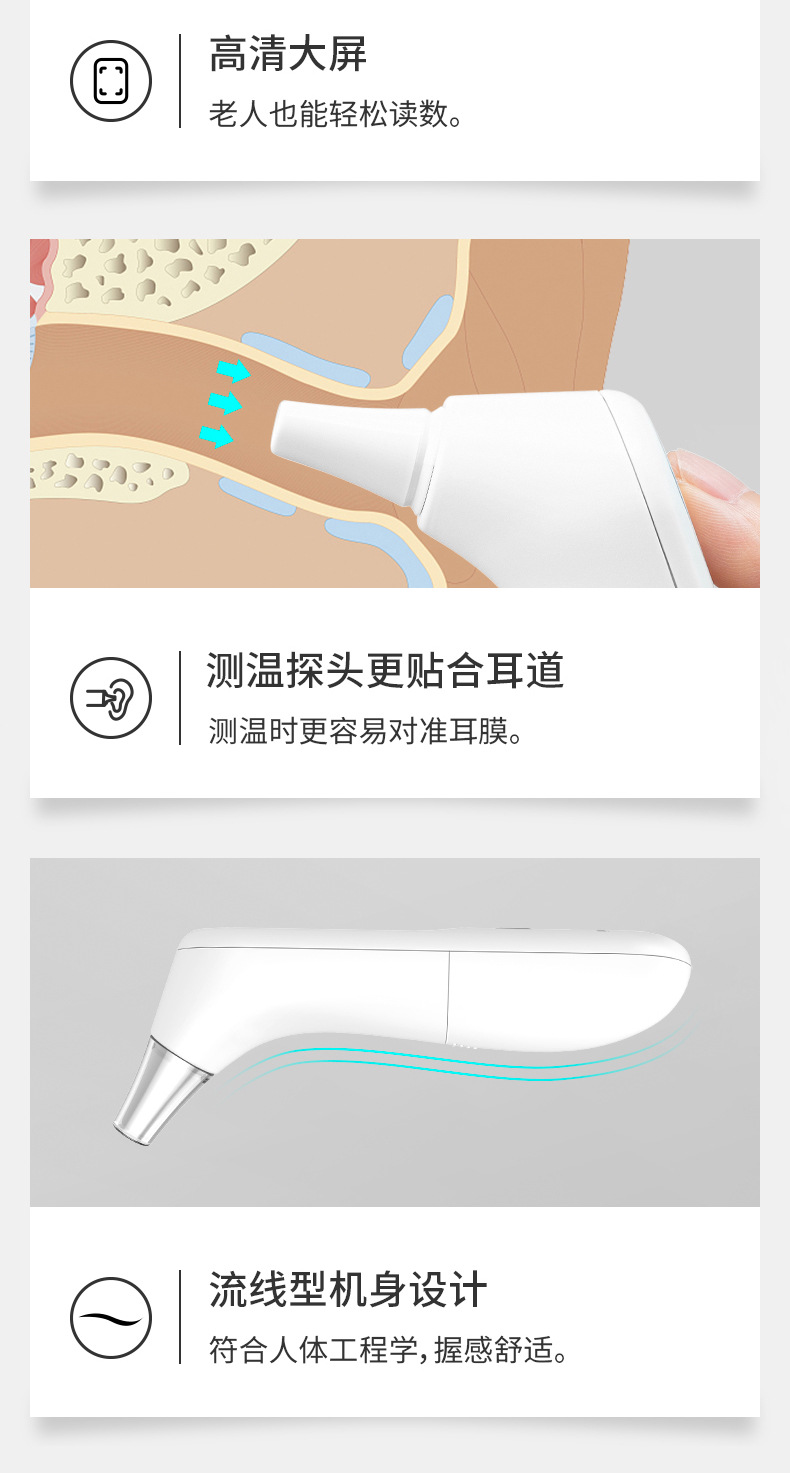 高清大屏
老人也能轻松读数。

测温探头更贴合耳道
测温时更容易对准耳膜。

流线型机身设计
符合人体工程学,握感舒适。