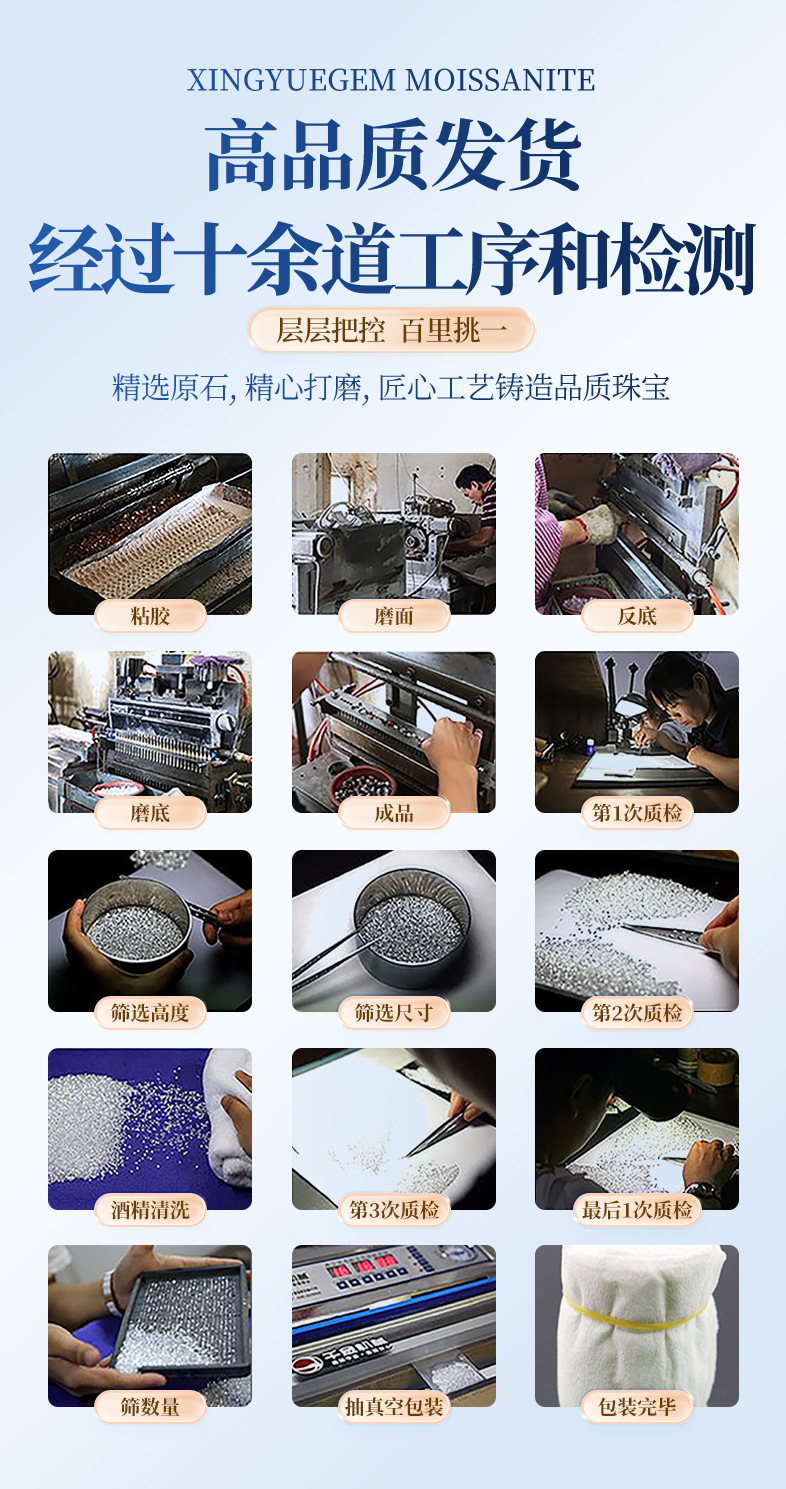 XINGYUEGEM MOISSANITE

高品质发货
经过十余道工序和检测

层层把控 百里挑一

精选原石, 精心打磨, 匠心工艺铸造品质珠宝

粘胶

磨面

反底

磨底

成品

第1次质检

筛选高度

筛选尺寸

第2次质检

酒精清洗

第3次质检

最后1次质检

筛数量

抽真空包装

包装完毕