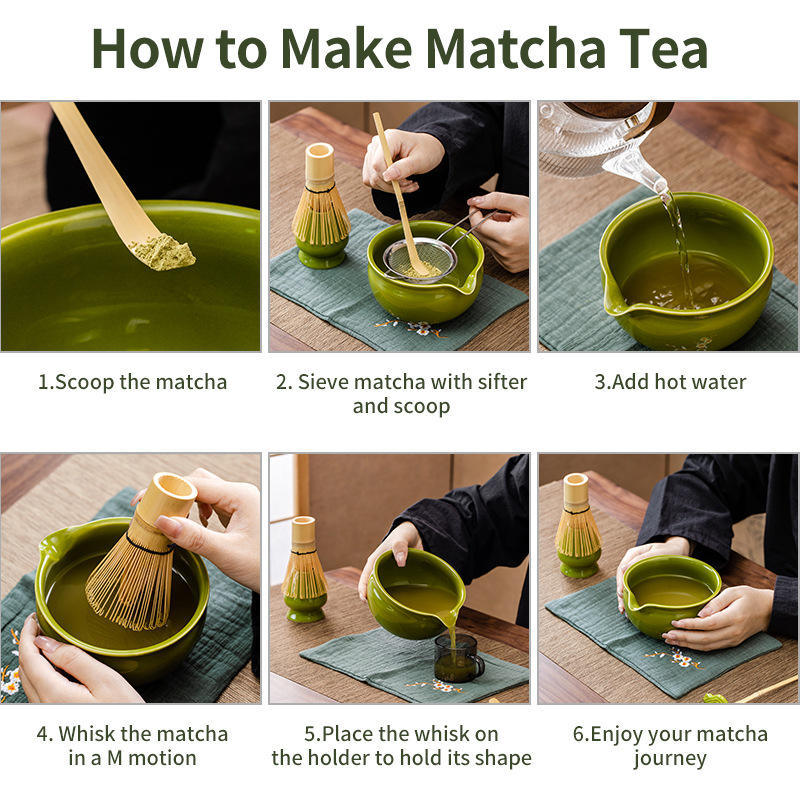 How to Make Matcha Tea

1.Scoop the matcha

2. Sieve matcha with sifter and scoop

3.Add hot water

4. Whisk the matcha in a M motion

5.Place the whisk on the holder to hold its shape

6.Enjoy your matcha journey