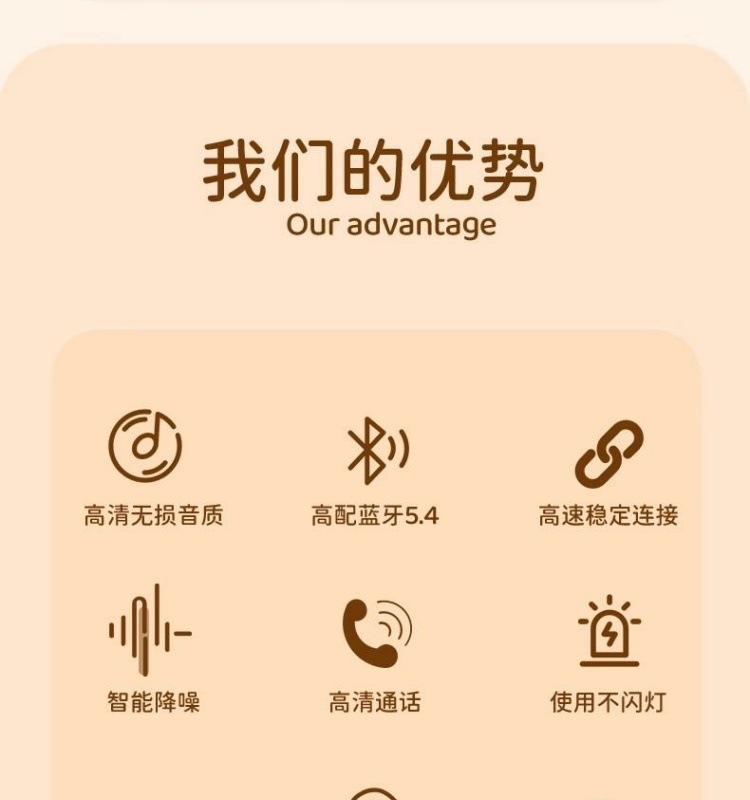 我们的优势
Our advantage

高清无损音质

高配蓝牙5.4

高速稳定连接

智能降噪

高清通话

使用不闪灯