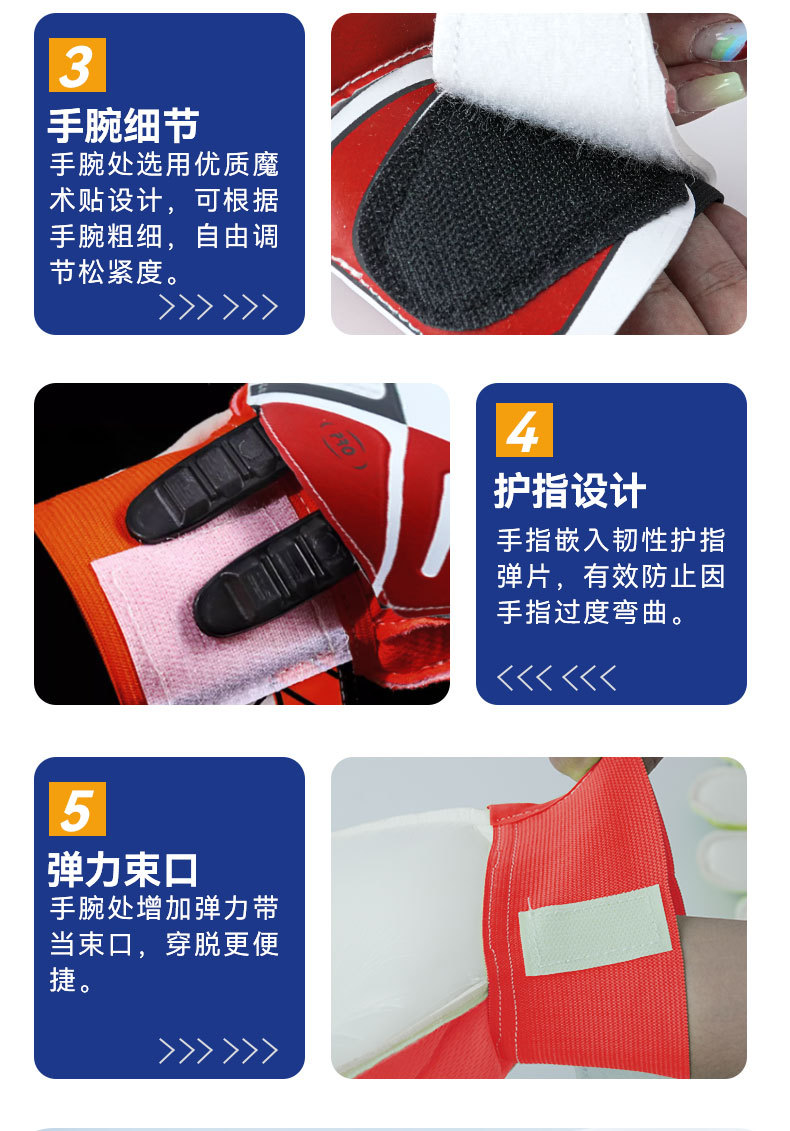 3
手腕细节
手腕处选用优质魔术贴设计，可根据手腕粗细，自由调节松紧度。
>>> >>>

PRO

4
护指设计
手指嵌入韧性护指弹片，有效防止因手指过度弯曲。
<<< <<<

5
弹力束口
手腕处增加弹力带当束口，穿脱更便捷。
>>> >>>