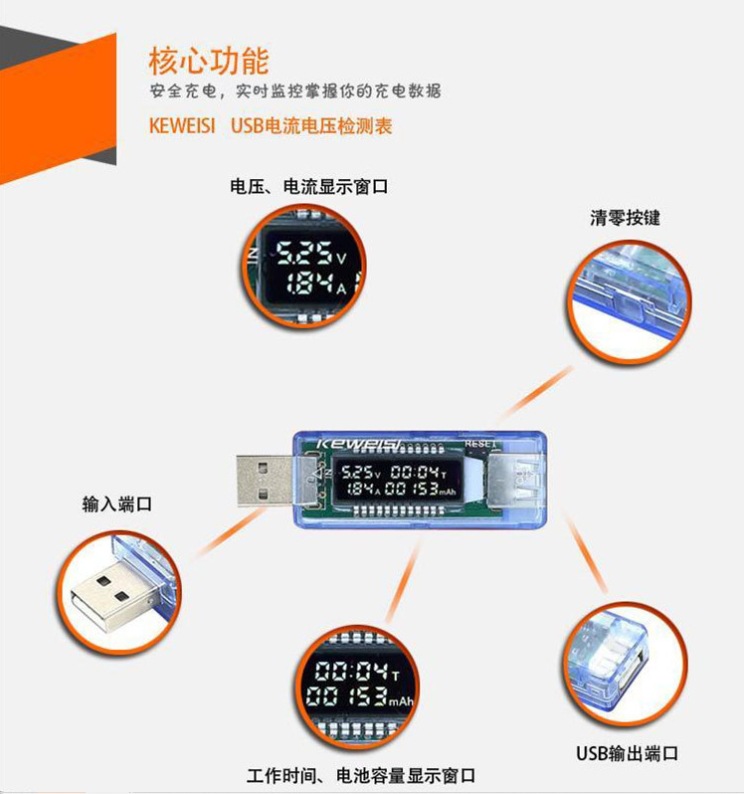 核心功能
安全充电，实时监控掌握你的充电数据
KEWEISI USB电流电压检测表

电压、电流显示窗口

5.25 V
1.84 A

清零按键

KEWEISI
RESET
5.25 V 00:04 T
1.84 A 00 153 mAh

输入端口

00:04 T
00 153 mAh

工作时间、电池容量显示窗口

USB输出端口