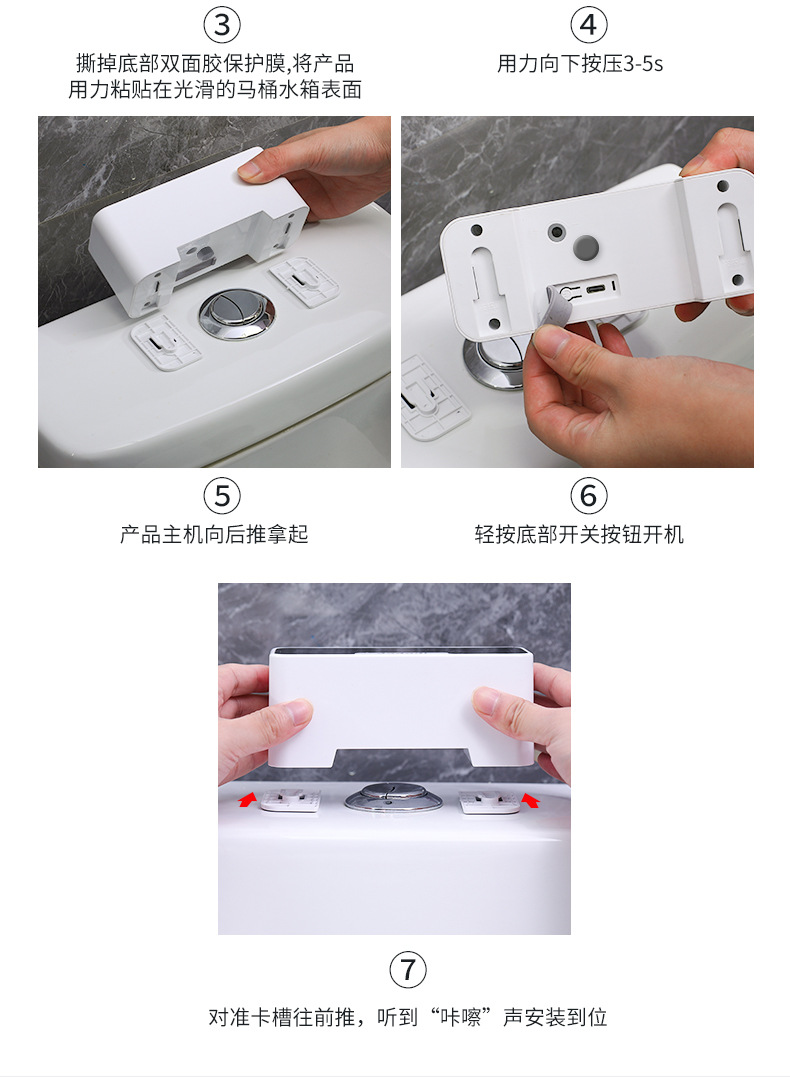 ③
撕掉底部双面胶保护膜,将产品用力粘贴在光滑的马桶水箱表面

④
用力向下按压3-5s

⑤
产品主机向后推拿起

⑥
轻按底部开关按钮开机

⑦
对准卡槽往前推，听到“咔嚓”声安装到位