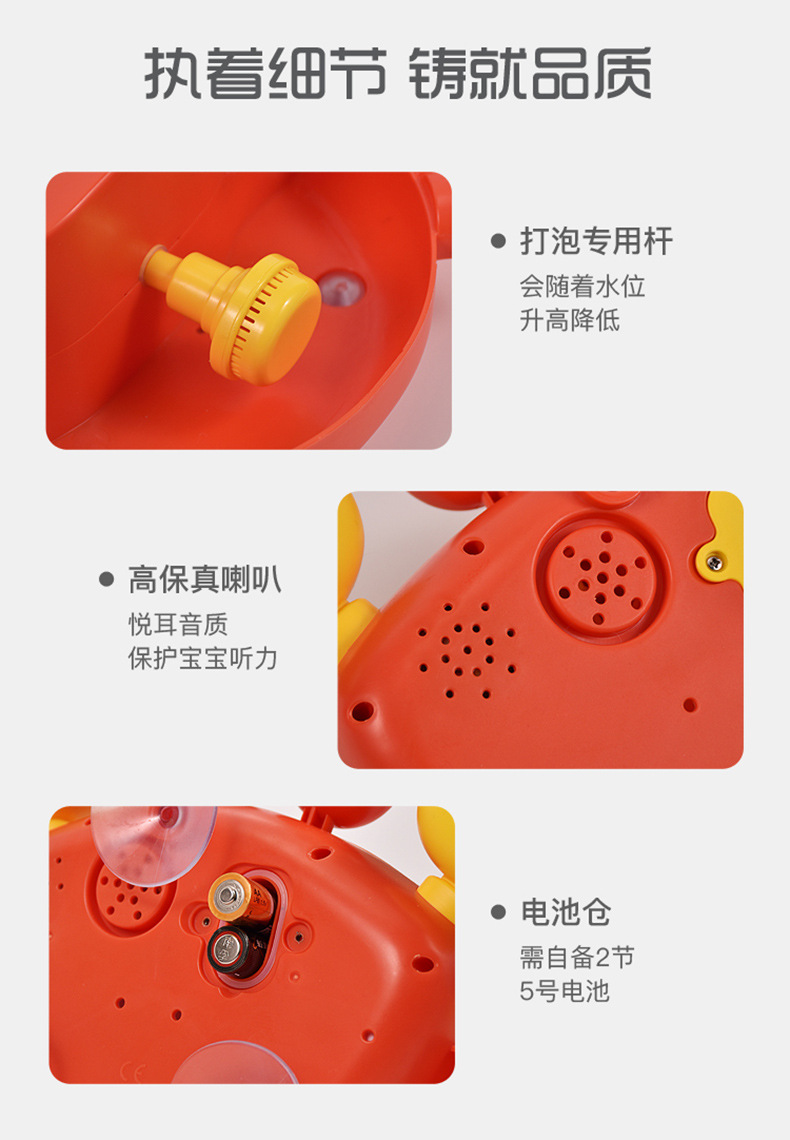 执着细节 铸就品质

● 打泡专用杆
会随着水位
升高降低

● 高保真喇叭
悦耳音质
保护宝宝听力

● 电池仓
需自备2节
5号电池