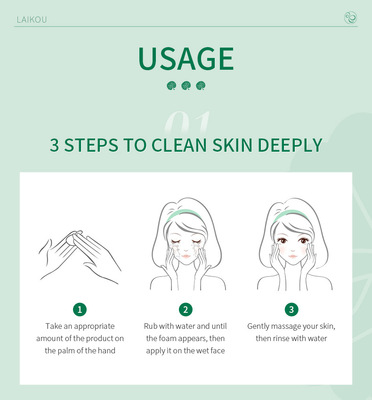 LAIKOU

USAGE

01

3 STEPS TO CLEAN SKIN DEEPLY

1
Take an appropriate amount of the product on the palm of the hand

2
Rub with water and until the foam appears, then apply it on the wet face

3
Gently massage your skin, then rinse with water