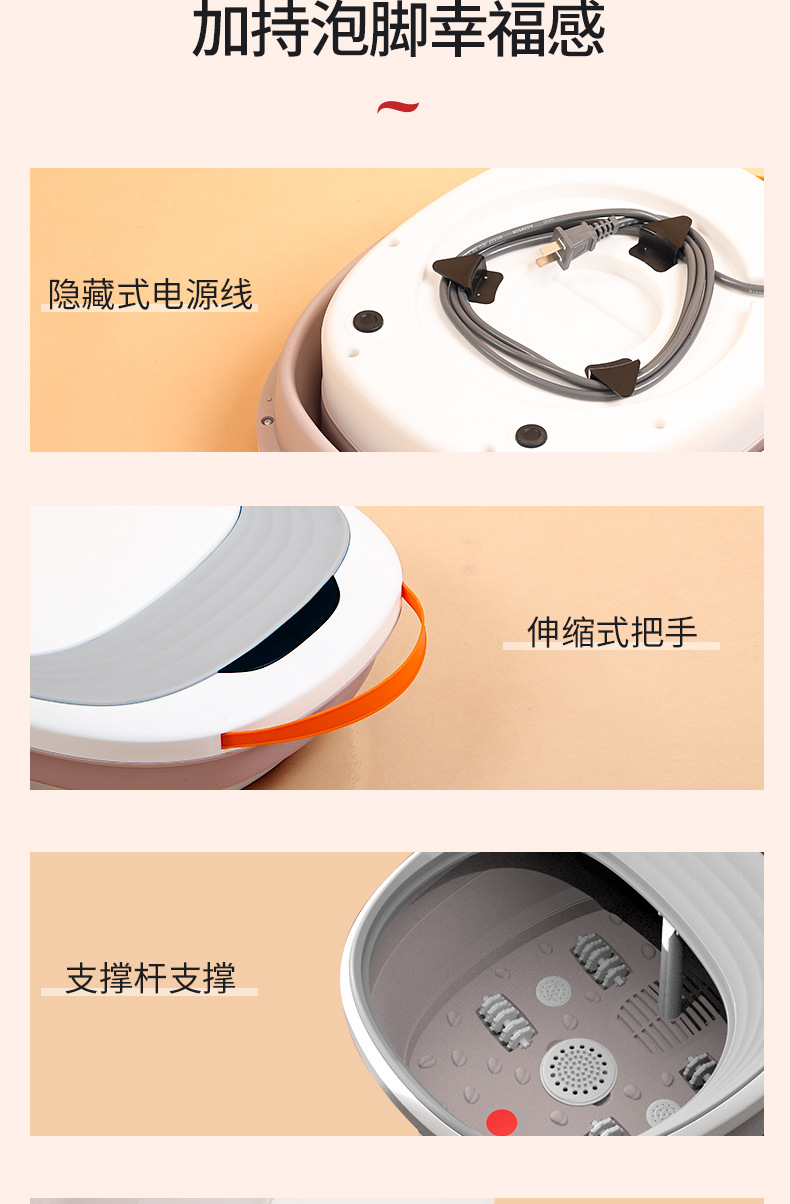 加持泡脚幸福感

~

隐藏式电源线

伸缩式把手

支撑杆支撑