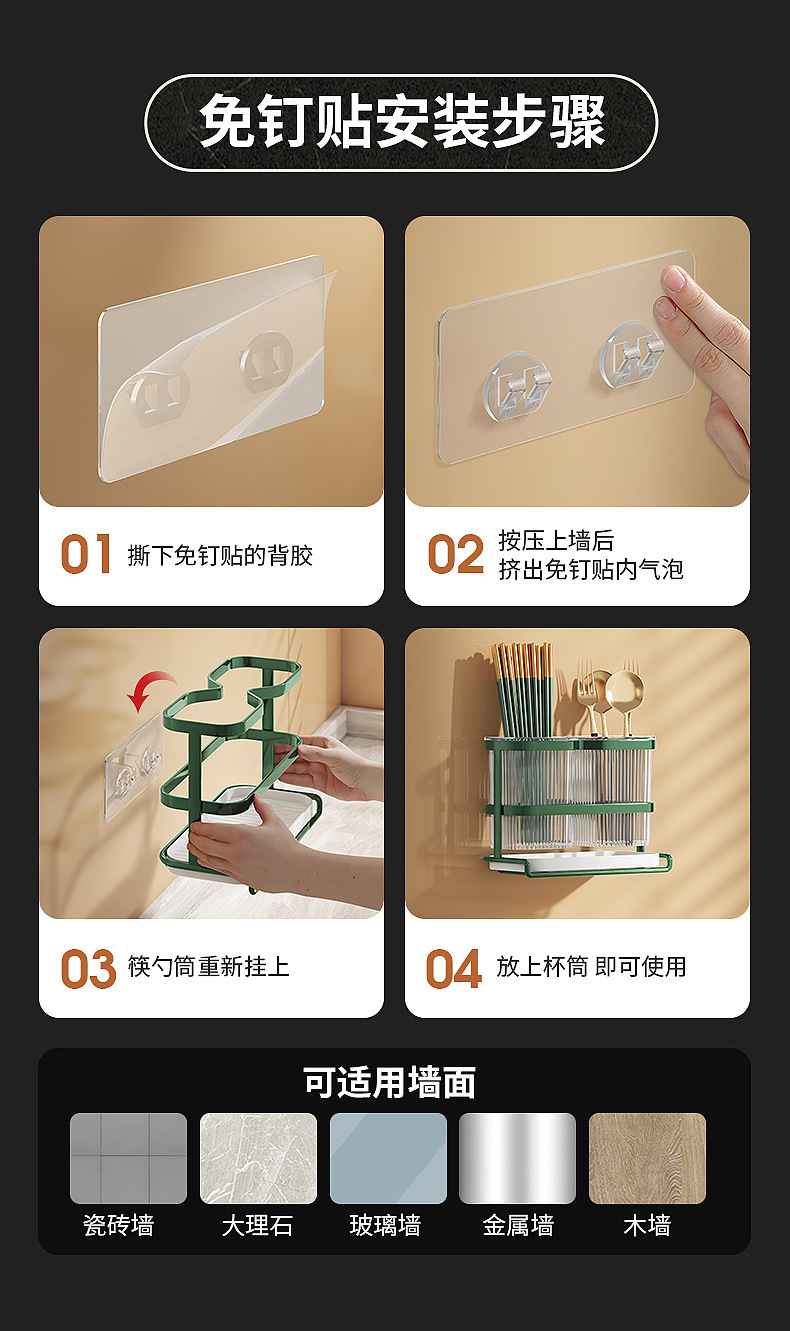 免钉贴安装步骤

01 撕下免钉贴的背胶

02 按压上墙后
挤出免钉贴内气泡

03 筷勺筒重新挂上

04 放上杯筒 即可使用

可适用墙面

瓷砖墙

大理石

玻璃墙

金属墙

木墙