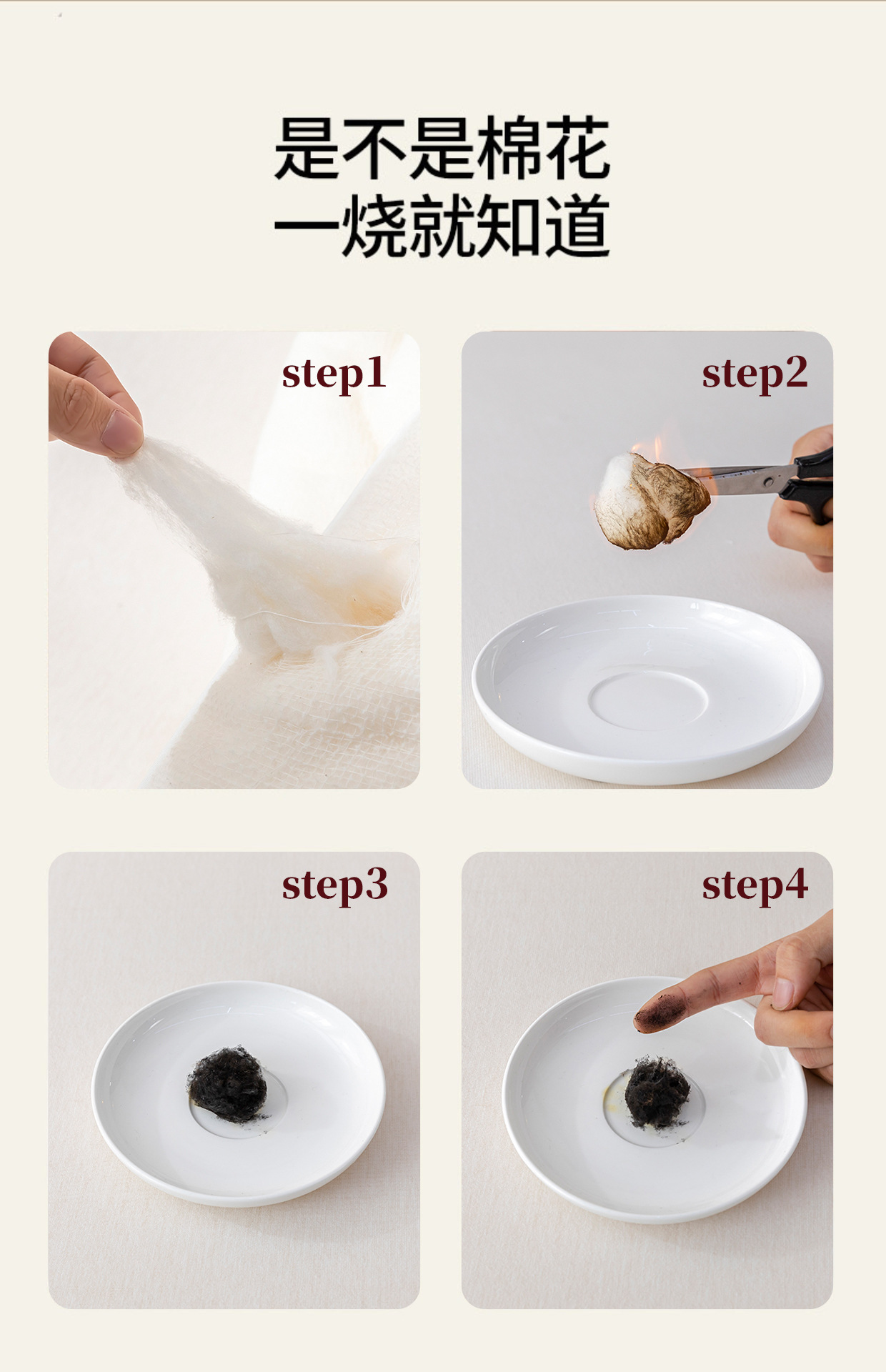 是不是棉花
一烧就知道

step1

step2

step3

step4