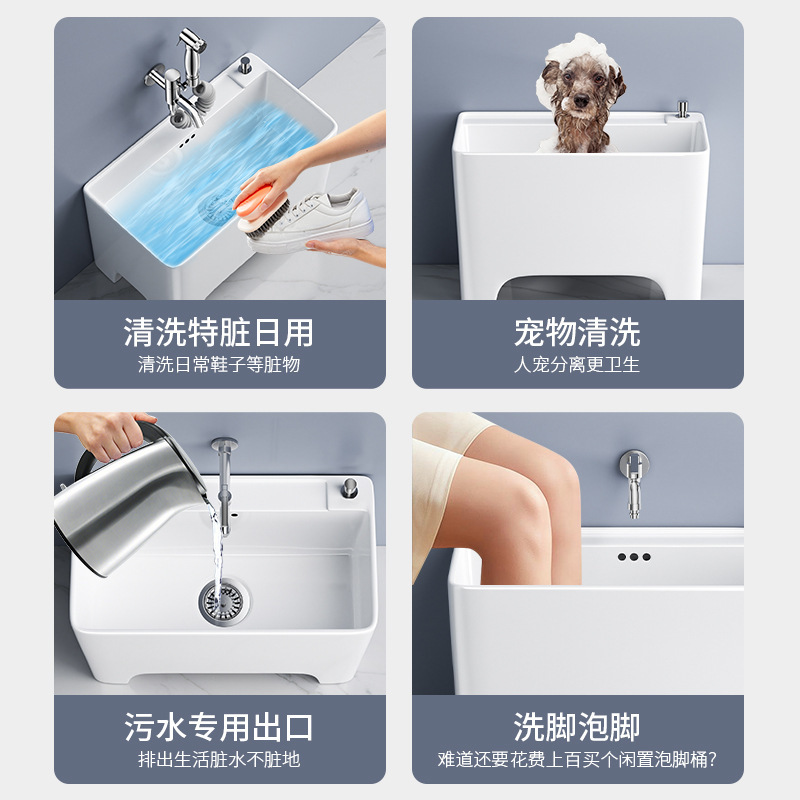 清洗特脏日用
清洗日常鞋子等脏物

宠物清洗
人宠分离更卫生

污水专用出口
排出生活脏水不脏地

洗脚泡脚
难道还要花费上百买个闲置泡脚桶?