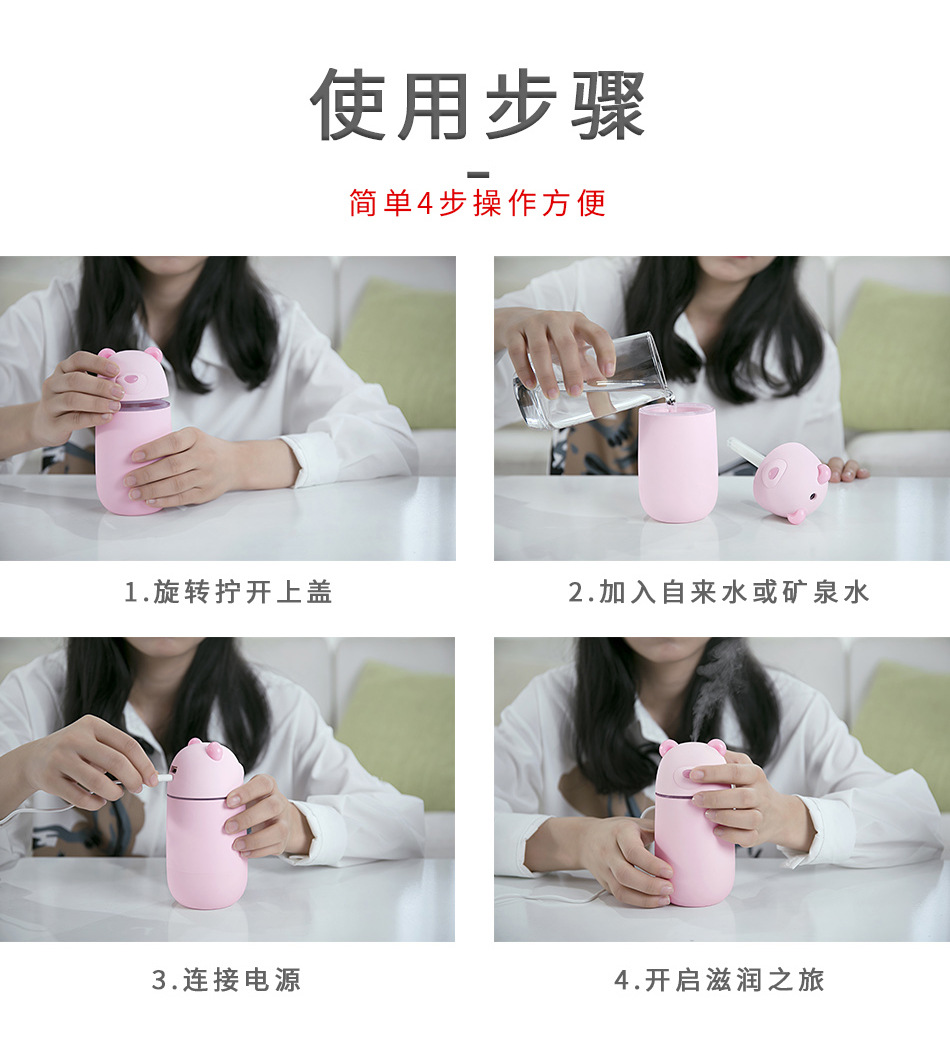 使用步骤

简单4步操作方便

1.旋转拧开上盖

2.加入自来水或矿泉水

3.连接电源

4.开启滋润之旅