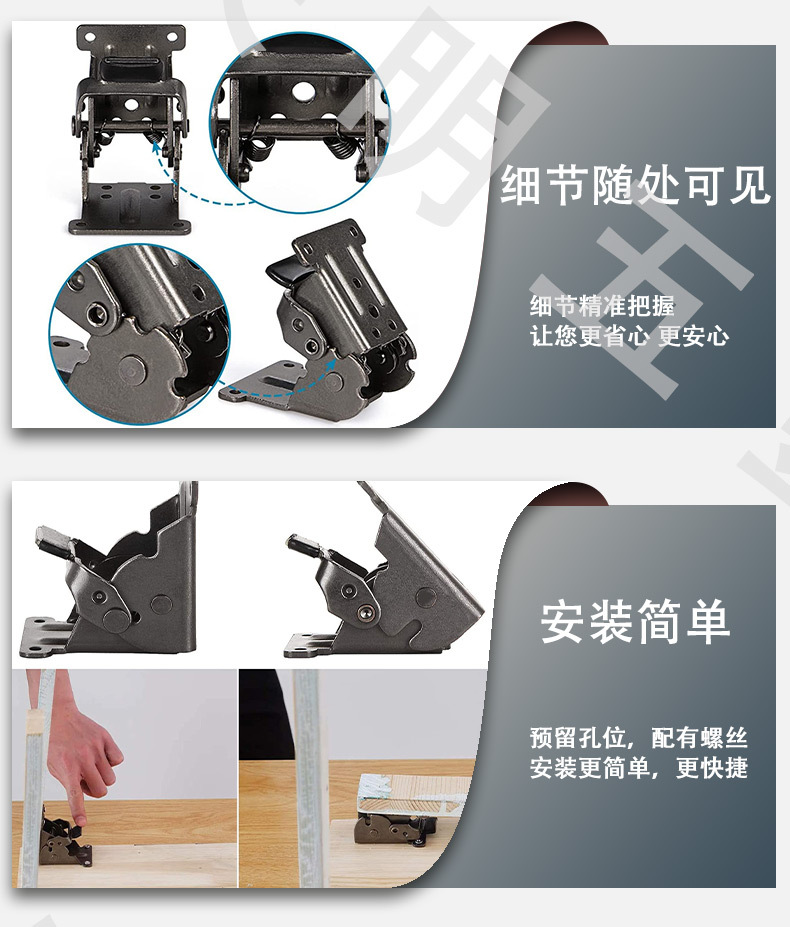 细节随处可见

细节精准把握
让您更省心 更安心

安装简单

预留孔位，配有螺丝
安装更简单，更快捷