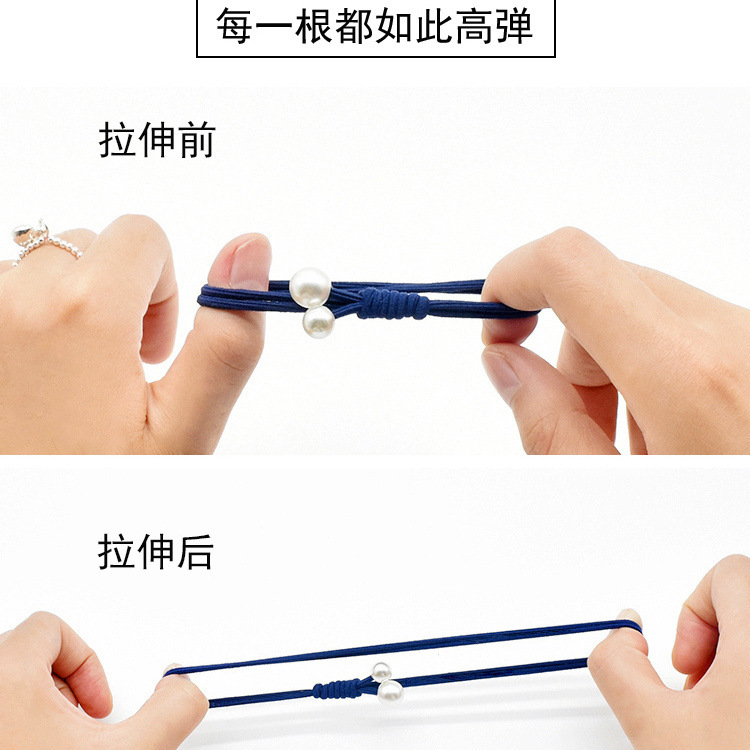 每一根都如此高弹

拉伸前

拉伸后