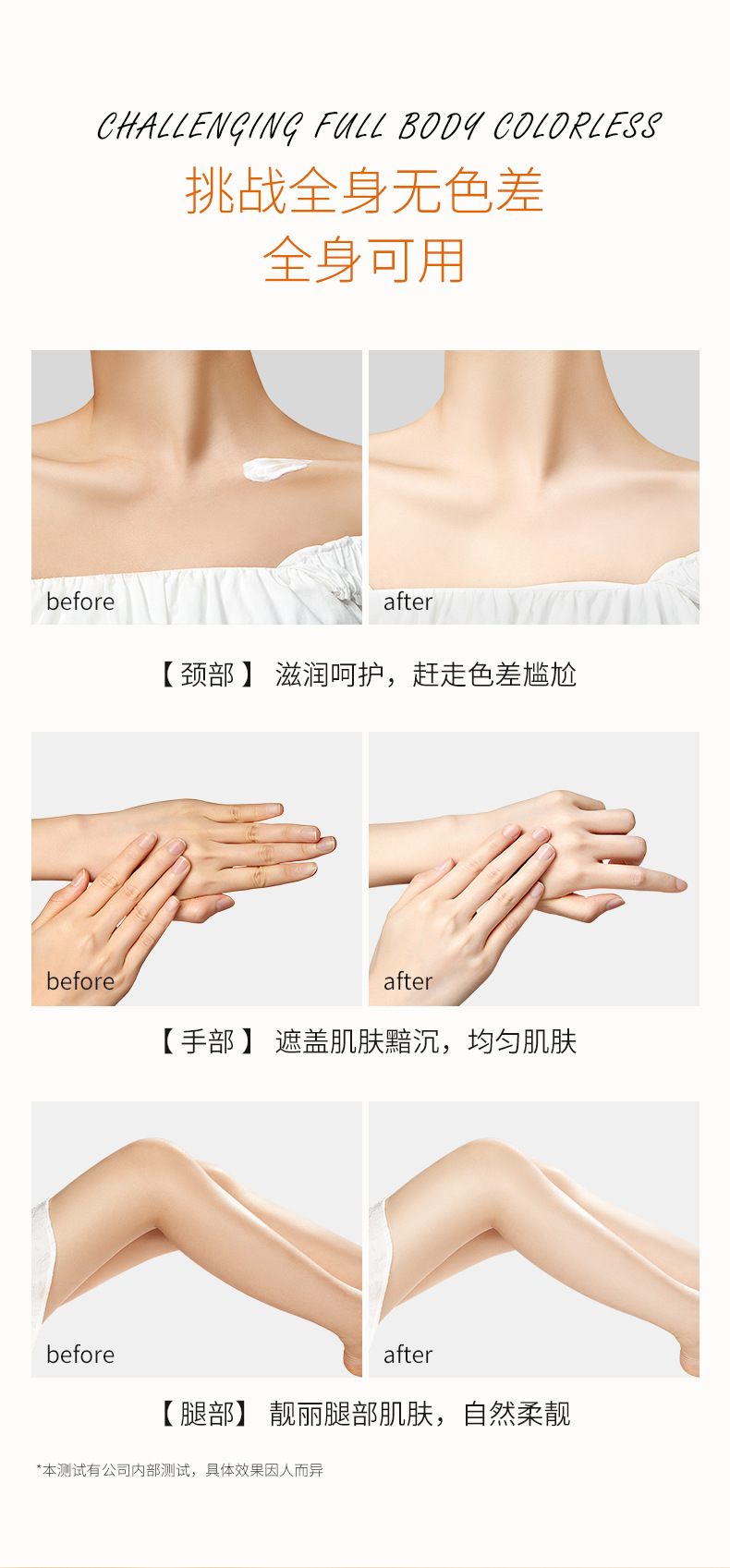 CHALLENGING FULL BODY COLORLESS
挑战全身无色差
全身可用

before

after

【颈部】 滋润呵护，赶走色差尴尬

before

after

【手部】 遮盖肌肤黯沉，均匀肌肤

before

after

【腿部】 靓丽腿部肌肤，自然柔靓

*本测试有公司内部测试，具体效果因人而异