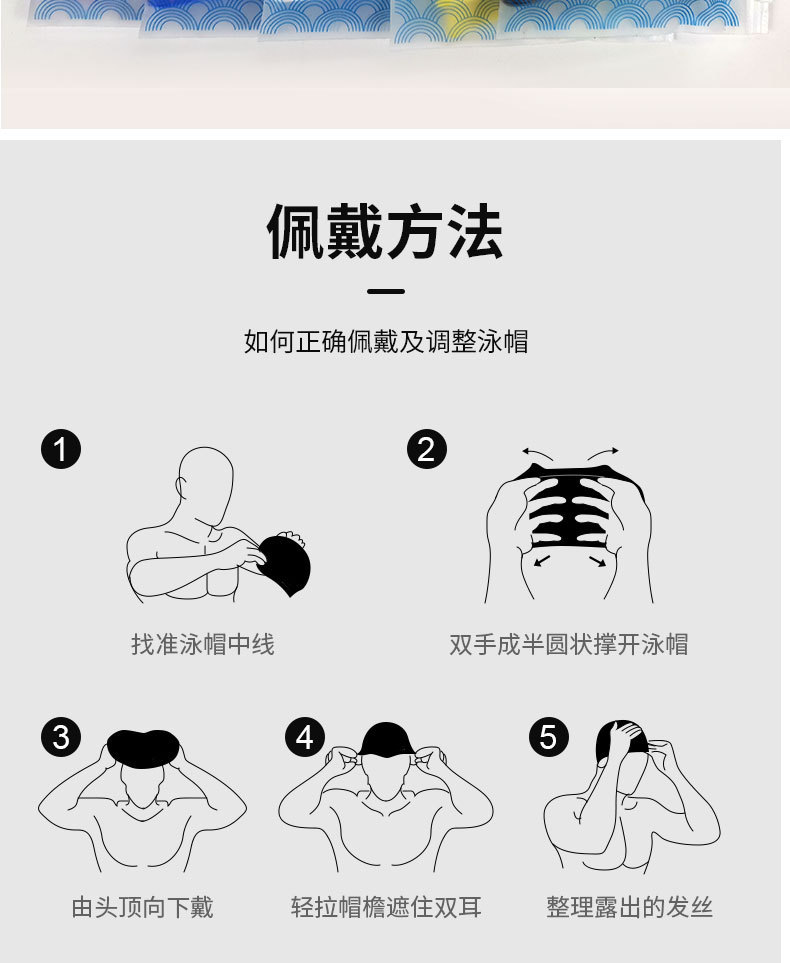 佩戴方法

如何正确佩戴及调整泳帽

1
找准泳帽中线

2
双手成半圆状撑开泳帽

3
由头顶向下戴

4
轻拉帽檐遮住双耳

5
整理露出的发丝