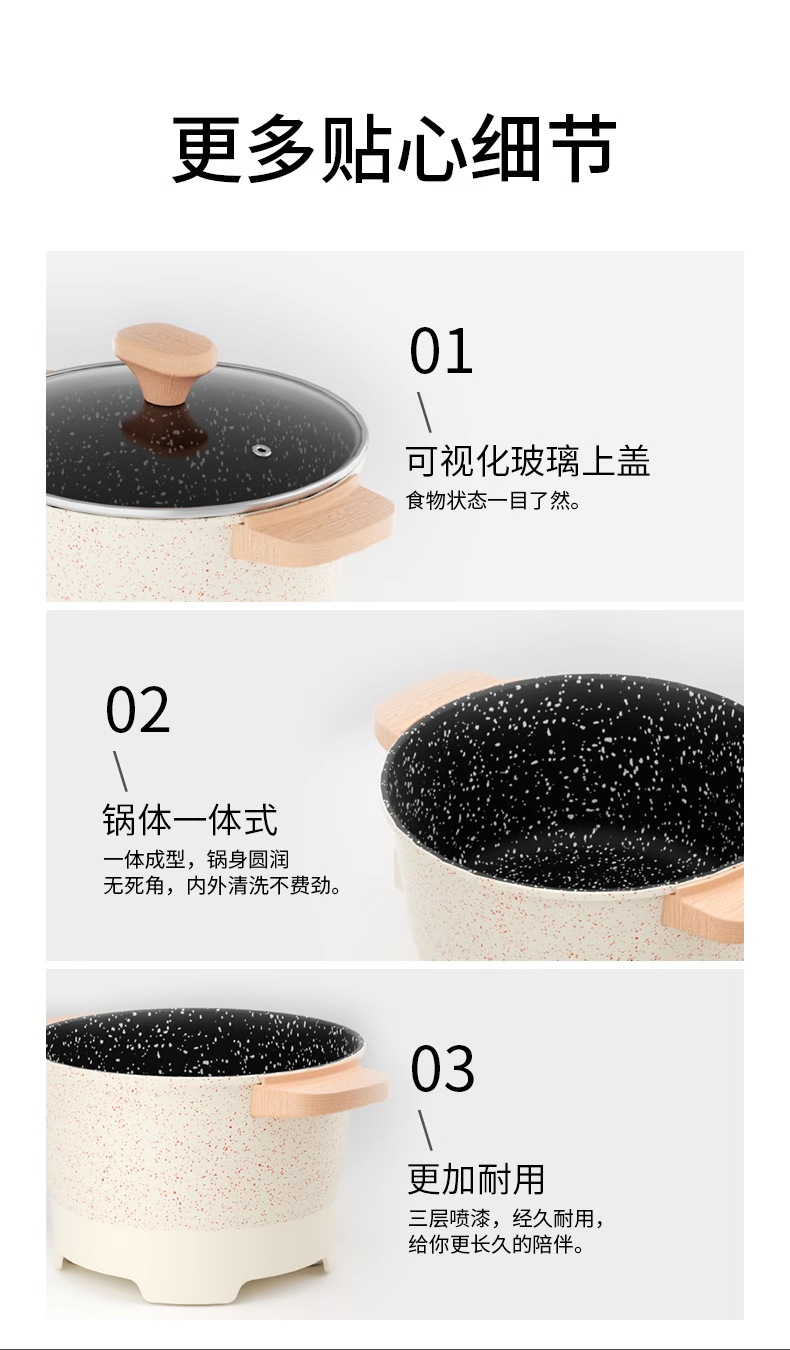 更多贴心细节

01

可视化玻璃上盖

食物状态一目了然。

02

锅体一体式

一体成型，锅身圆润
无死角，内外清洗不费劲。

03

更加耐用

三层喷漆，经久耐用，
给你更长久的陪伴。