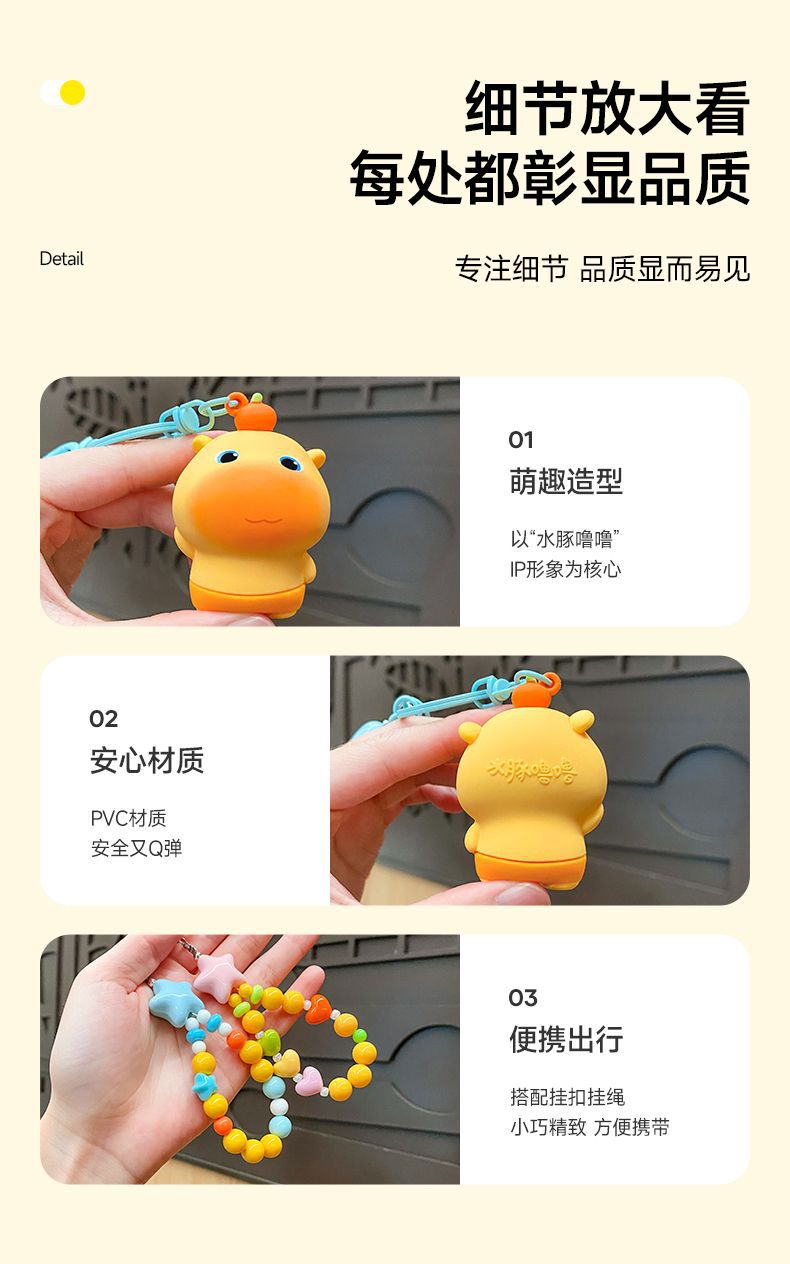 细节放大看
每处都彰显品质

Detail

专注细节 品质显而易见

01
萌趣造型
以“水豚噜噜”
IP形象为核心

02
安心材质
PVC材质
安全又Q弹

水豚噜噜

03
便携出行
搭配挂扣挂绳
小巧精致 方便携带