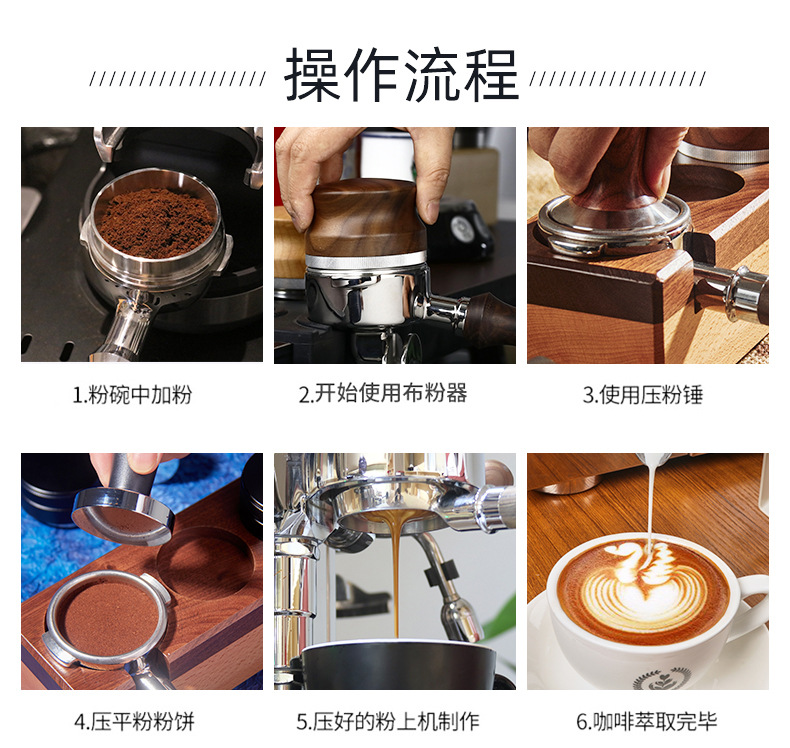 操作流程

1.粉碗中加粉

2.开始使用布粉器

3.使用压粉锤

4.压平粉粉饼

5.压好的粉上机制作

6.咖啡萃取完毕