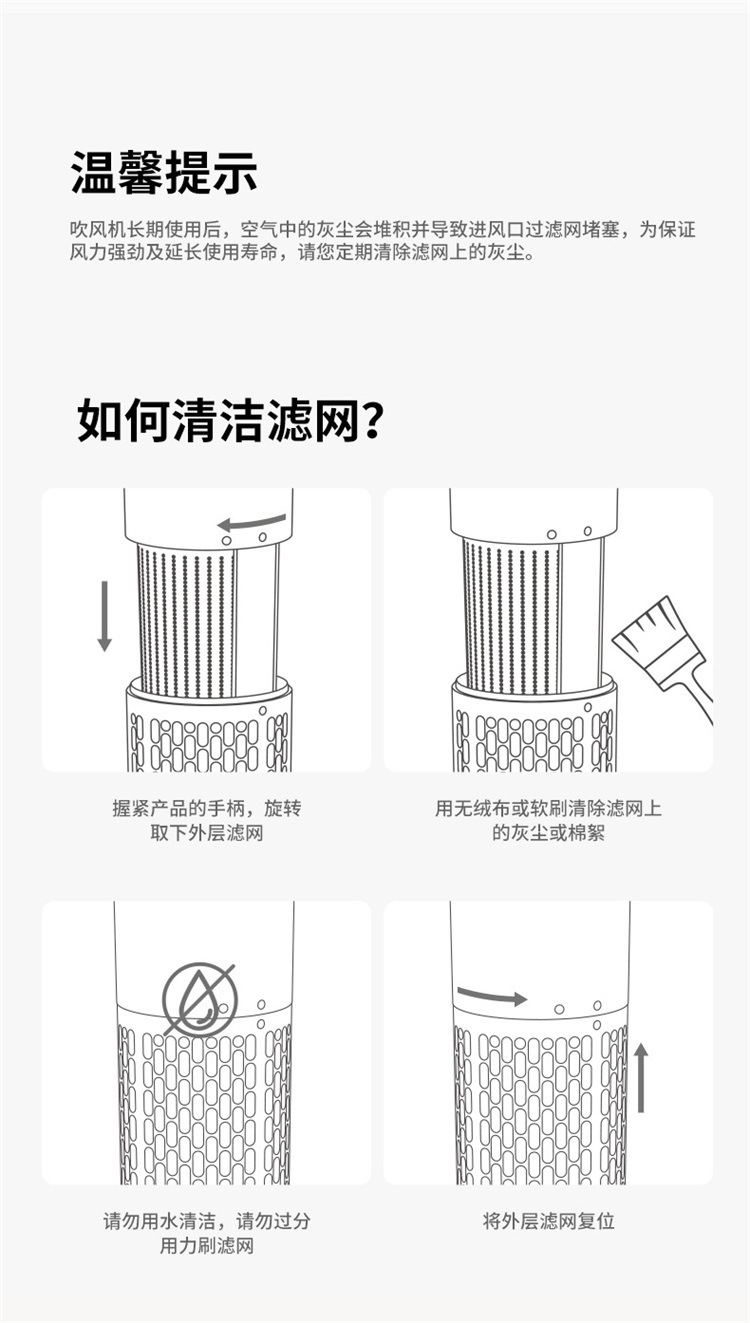 温馨提示

吹风机长期使用后，空气中的灰尘会堆积并导致进风口过滤网堵塞，为保证风力强劲及延长使用寿命，请您定期清除滤网上的灰尘。

如何清洁滤网？

握紧产品的手柄，旋转取下外层滤网

用无绒布或软刷清除滤网上的灰尘或棉絮

请勿用水清洁，请勿过分用力刷滤网

将外层滤网复位