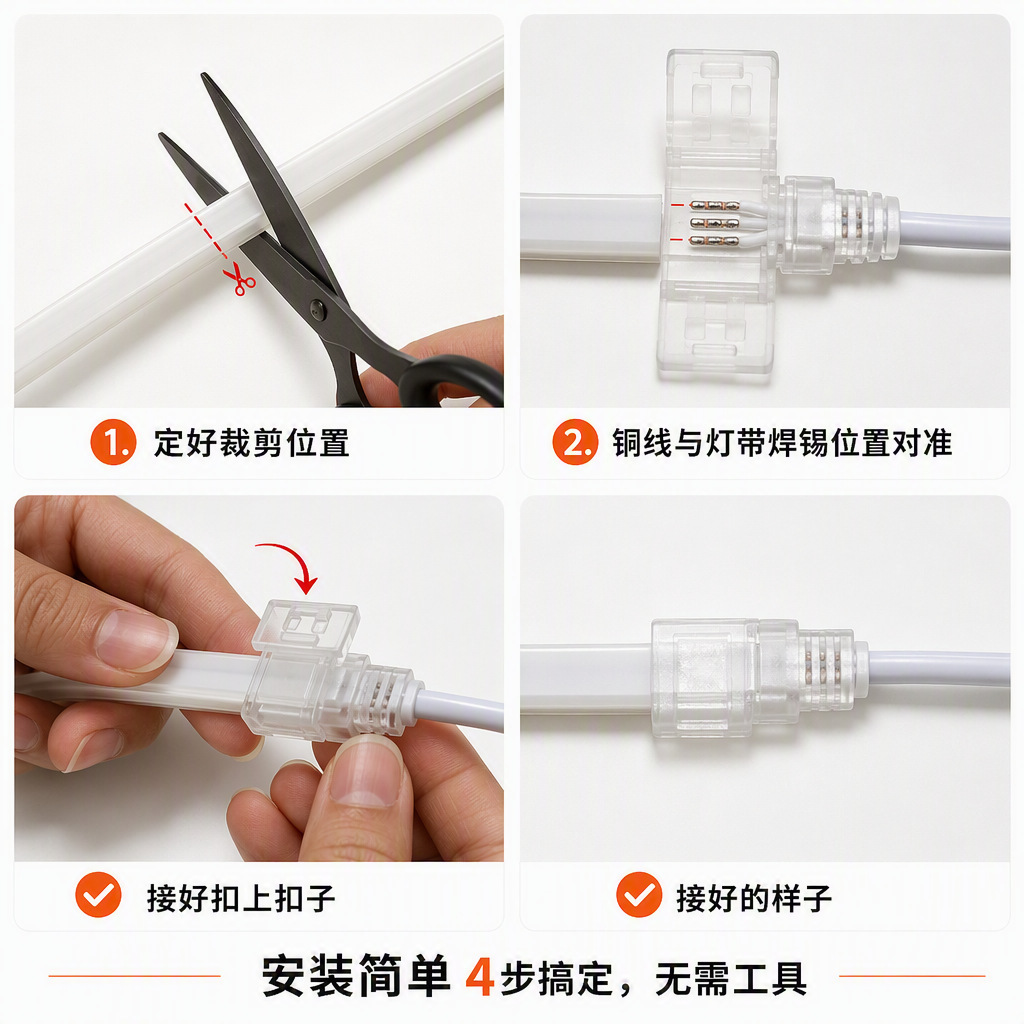 1. 定好裁剪位置

2. 铜线与灯带焊锡位置对准

接好扣上扣子

接好的样子

安装简单 4步搞定，无需工具