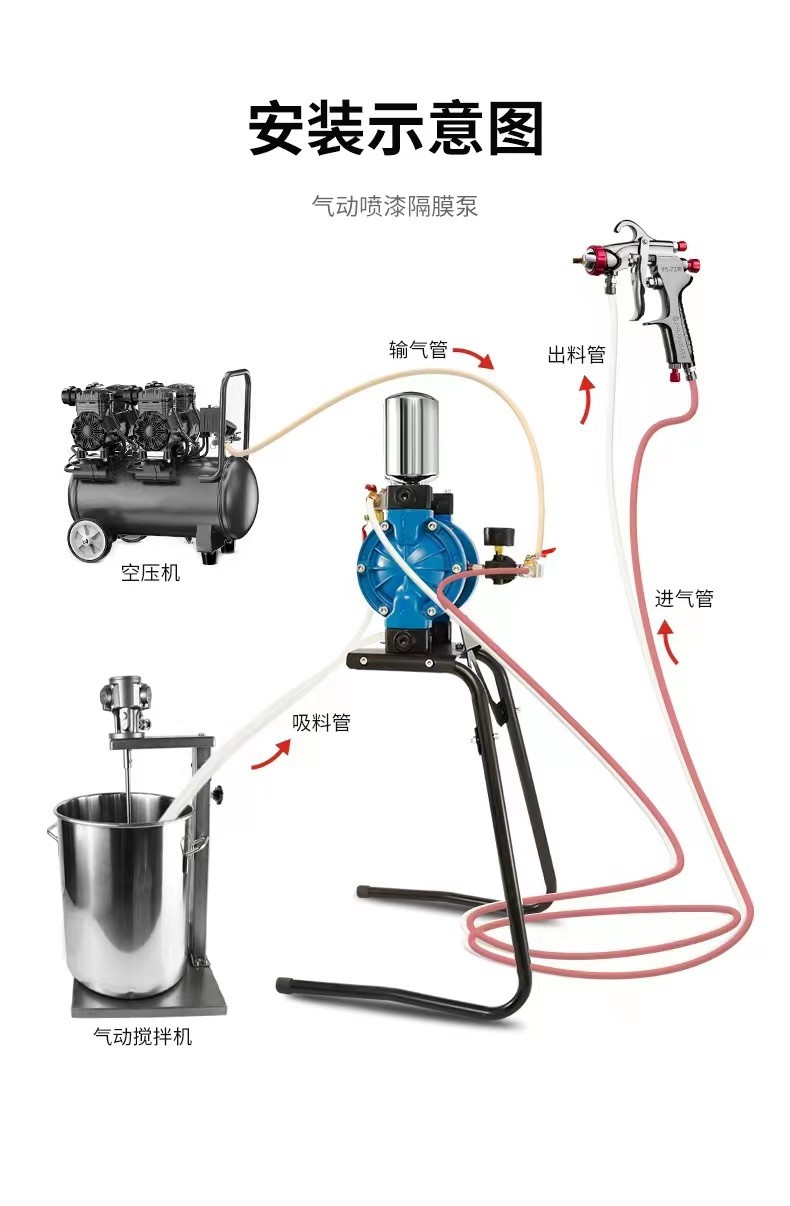 安装示意图

气动喷漆隔膜泵

输气管

出料管

空压机

进气管

吸料管

气动搅拌机