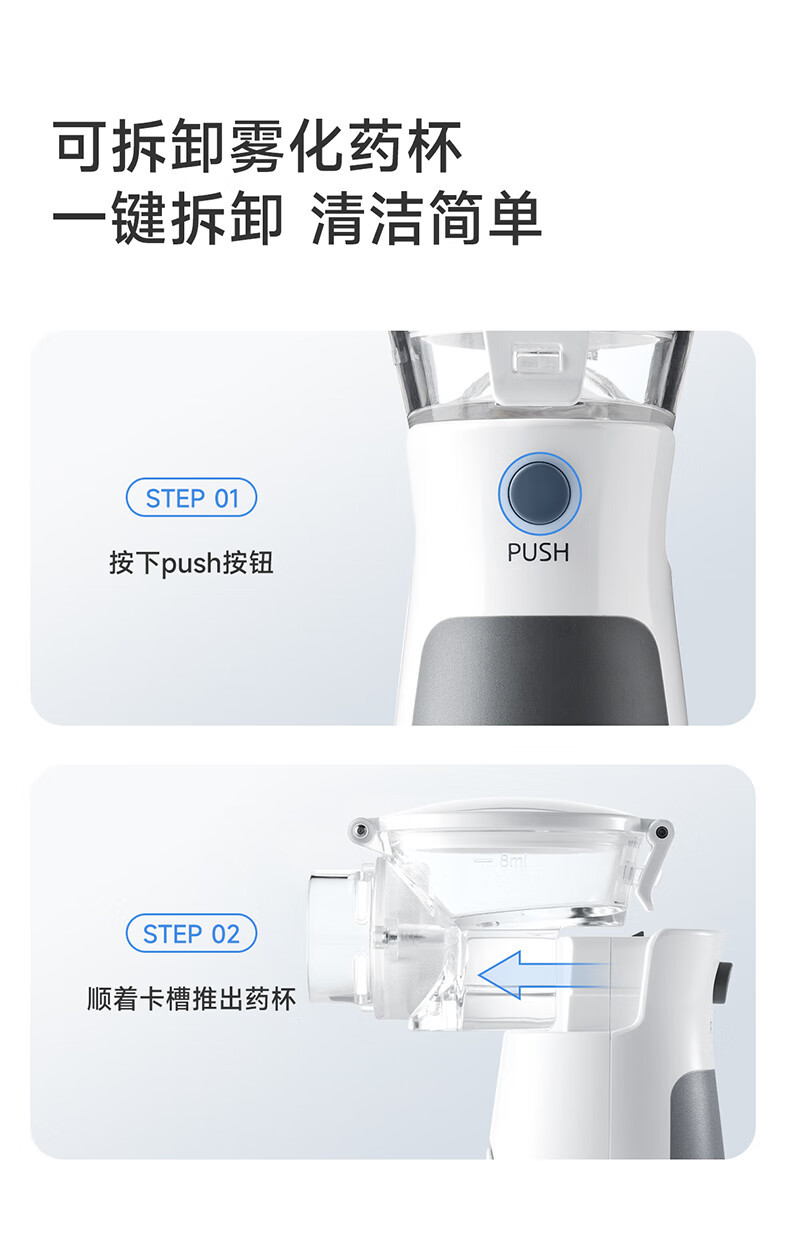 可拆卸雾化药杯
一键拆卸 清洁简单

STEP 01

按下push按钮

PUSH

STEP 02

顺着卡槽推出药杯

8ml