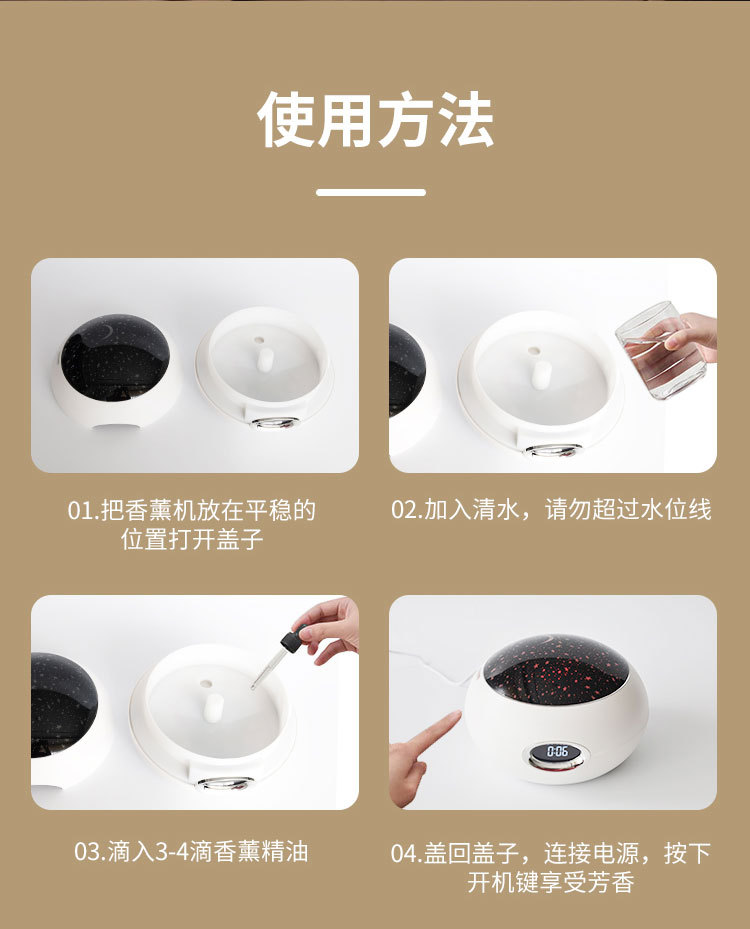 使用方法

01.把香薰机放在平稳的位置打开盖子

02.加入清水，请勿超过水位线

03.滴入3-4滴香薰精油

0:06

04.盖回盖子，连接电源，按下开机键享受芳香