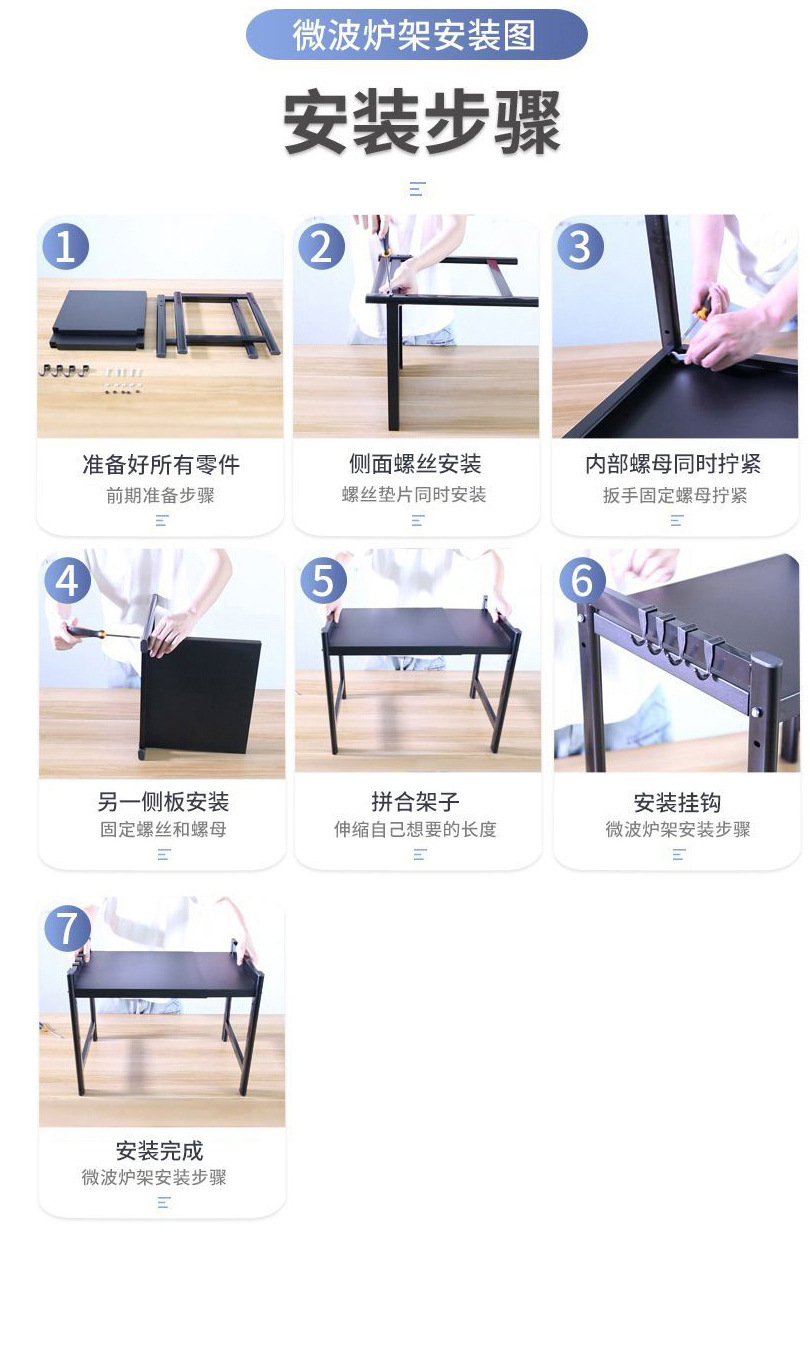 微波炉架安装图

安装步骤

1
准备好所有零件
前期准备步骤

2
侧面螺丝安装
螺丝垫片同时安装

3
内部螺母同时拧紧
扳手固定螺母拧紧

4
另一侧板安装
固定螺丝和螺母

5
拼合架子
伸缩自己想要的长度

6
安装挂钩
微波炉架安装步骤

7
安装完成
微波炉架安装步骤