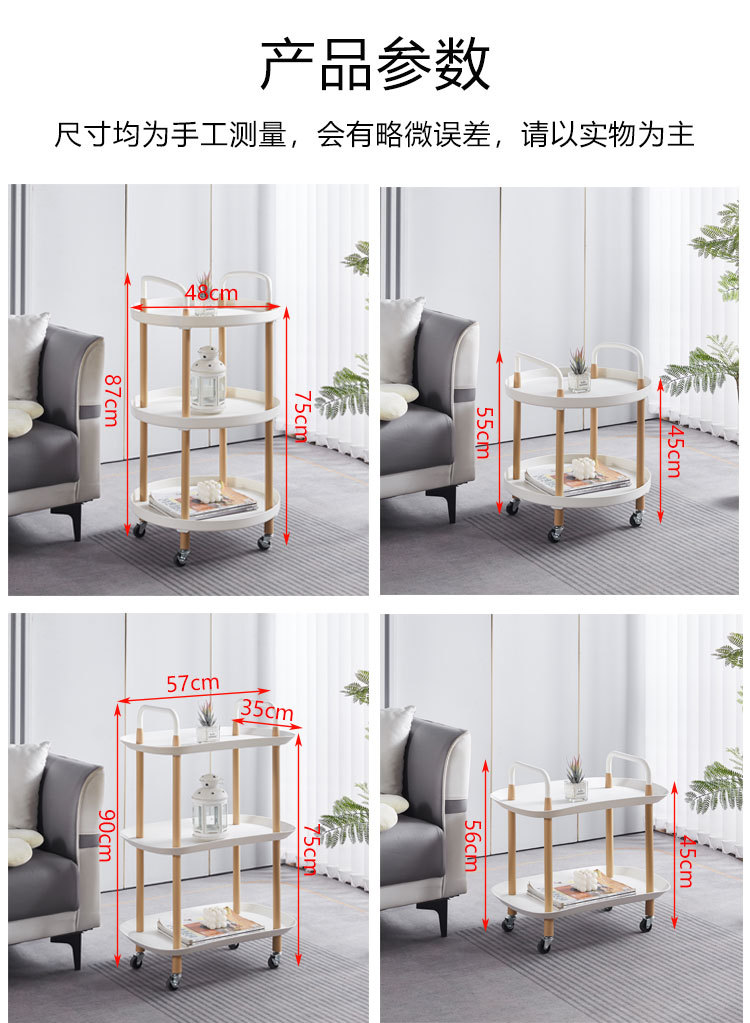 产品参数

尺寸均为手工测量，会有略微误差，请以实物为主

48cm
87cm
75cm

55cm
45cm

57cm
35cm
90cm
75cm

56cm
45cm