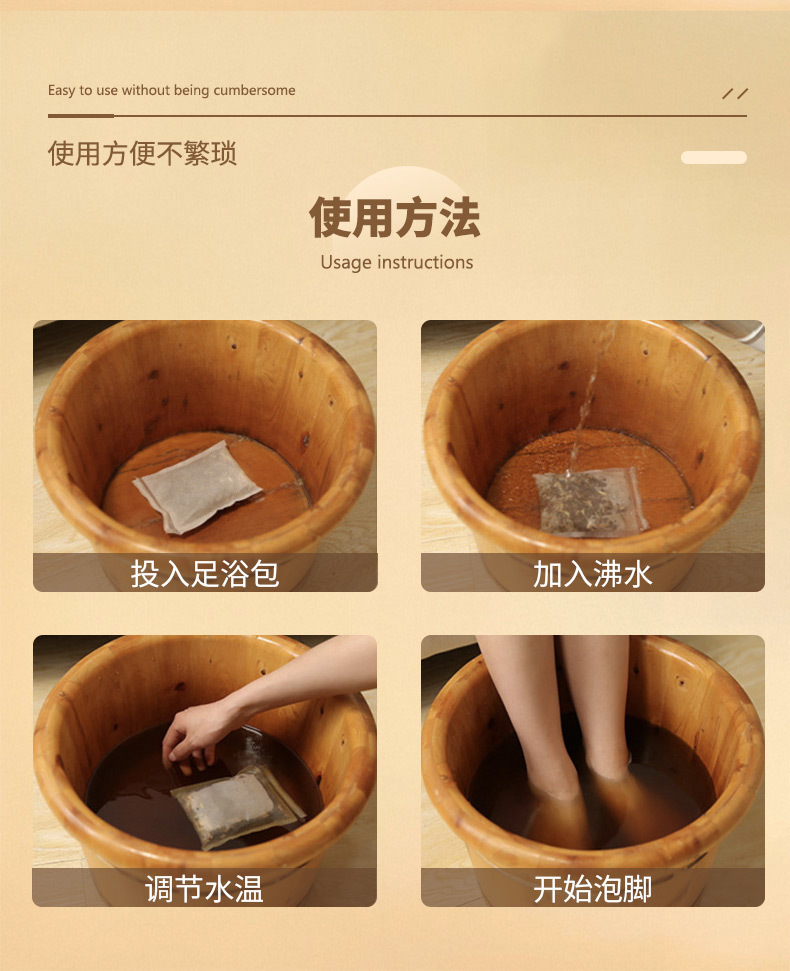 Easy to use without being cumbersome

//

使用方便不繁琐

使用方法

Usage instructions

投入足浴包

加入沸水

调节水温

开始泡脚