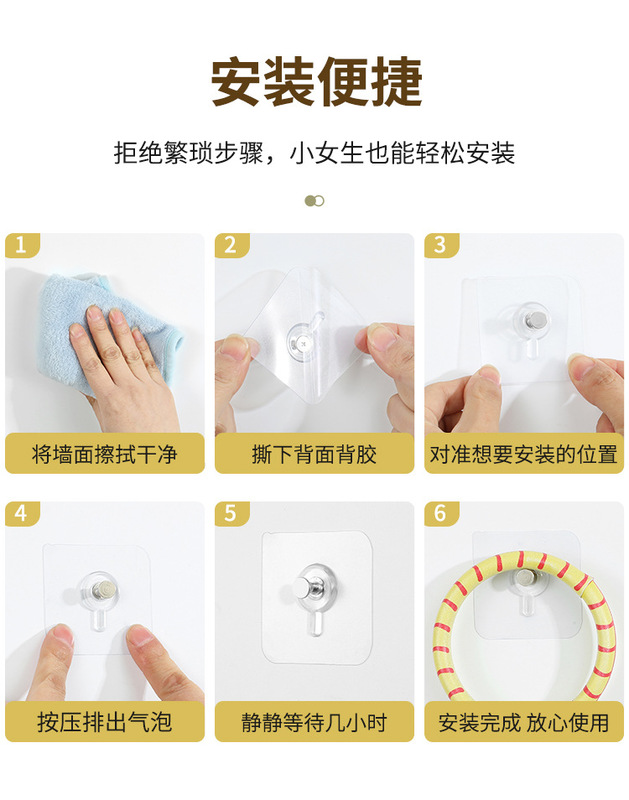 安装便捷

拒绝繁琐步骤，小女生也能轻松安装

1
将墙面擦拭干净

2
撕下背面背胶

3
对准想要安装的位置

4
按压排出气泡

5
静静等待几小时

6
安装完成 放心使用