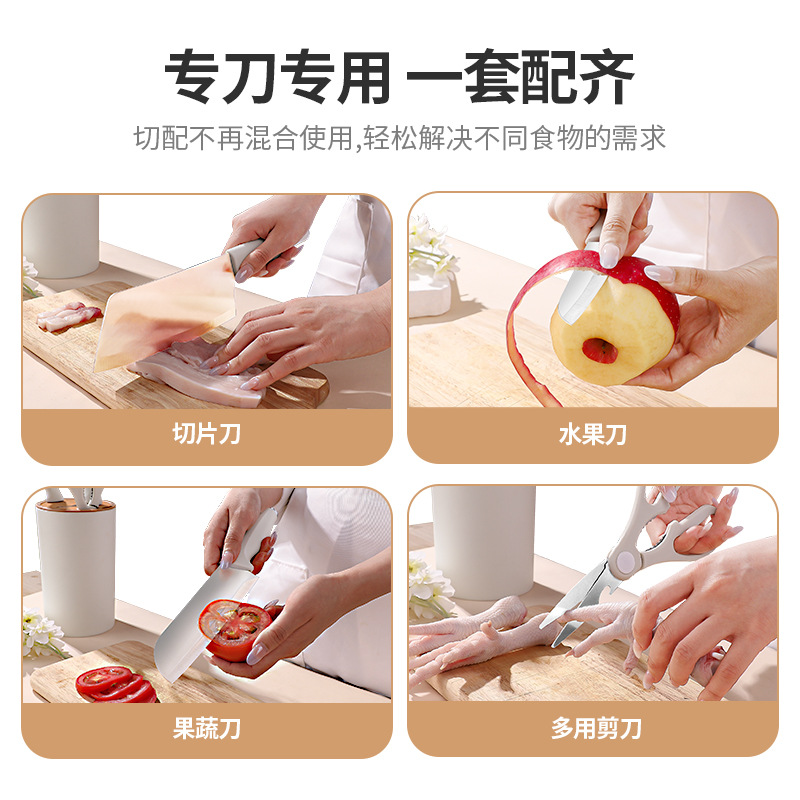 专刀专用 一套配齐

切配不再混合使用,轻松解决不同食物的需求

切片刀

水果刀

果蔬刀

多用剪刀