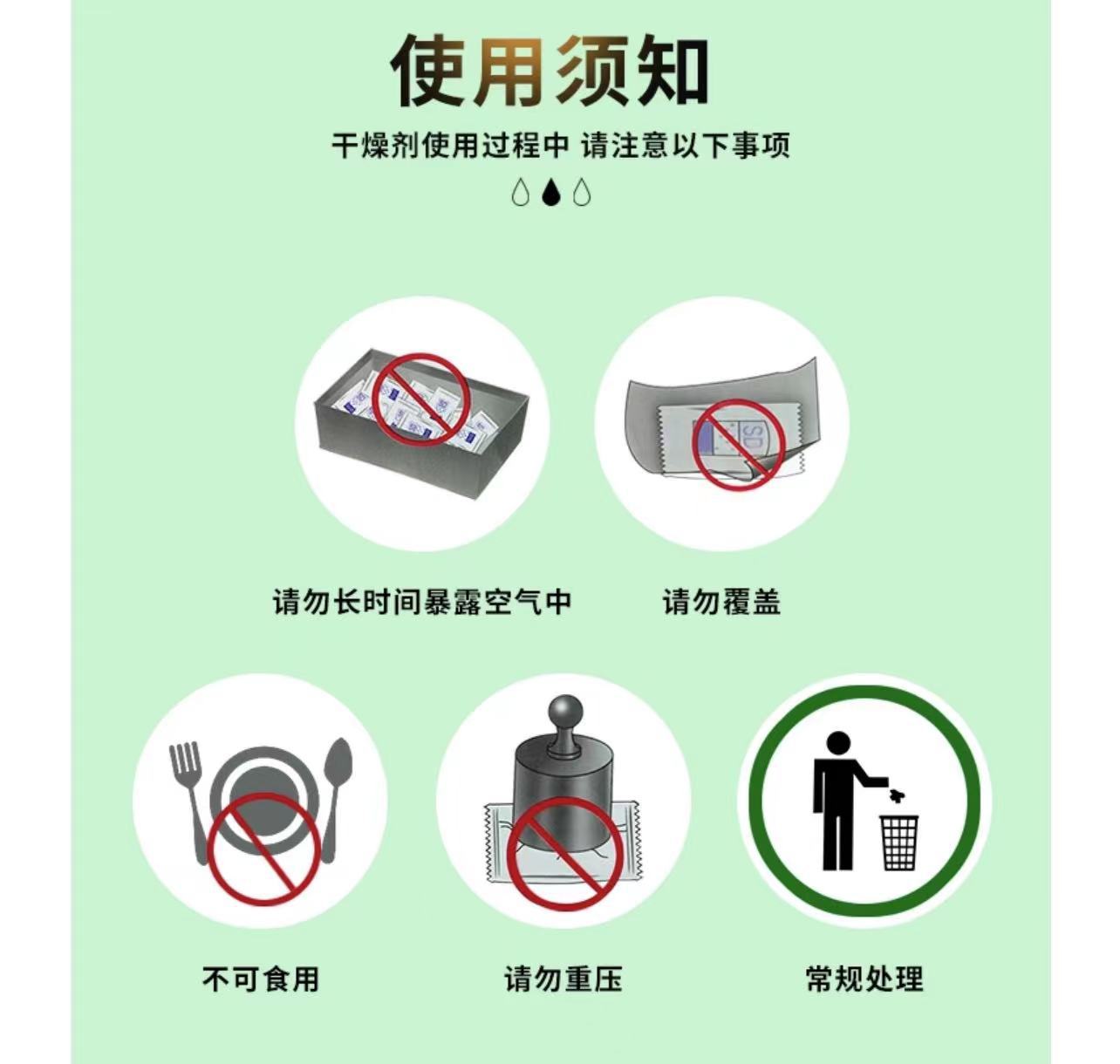 使用须知

干燥剂使用过程中 请注意以下事项

SD

请勿长时间暴露空气中

请勿覆盖

不可食用

请勿重压

常规处理