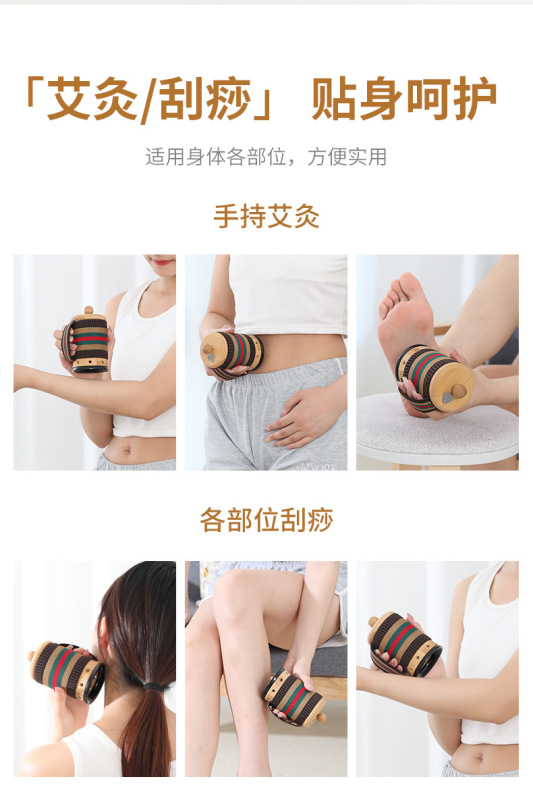 「艾灸/刮痧」 贴身呵护

适用身体各部位，方便实用

手持艾灸

各部位刮痧