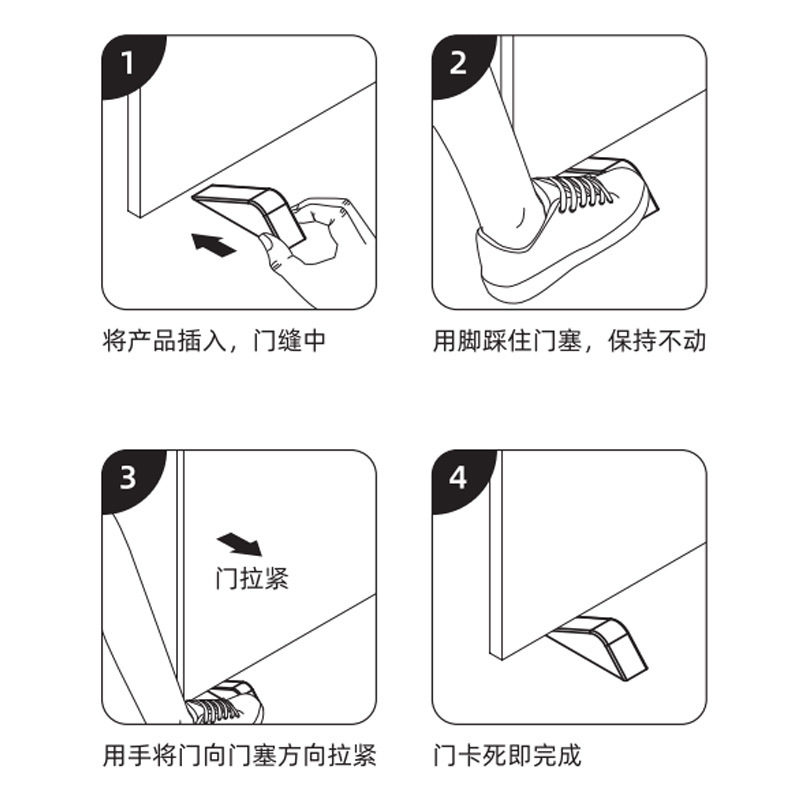 1

将产品插入，门缝中

2

用脚踩住门塞，保持不动

3

门拉紧

用手将门向门塞方向拉紧

4

门卡死即完成