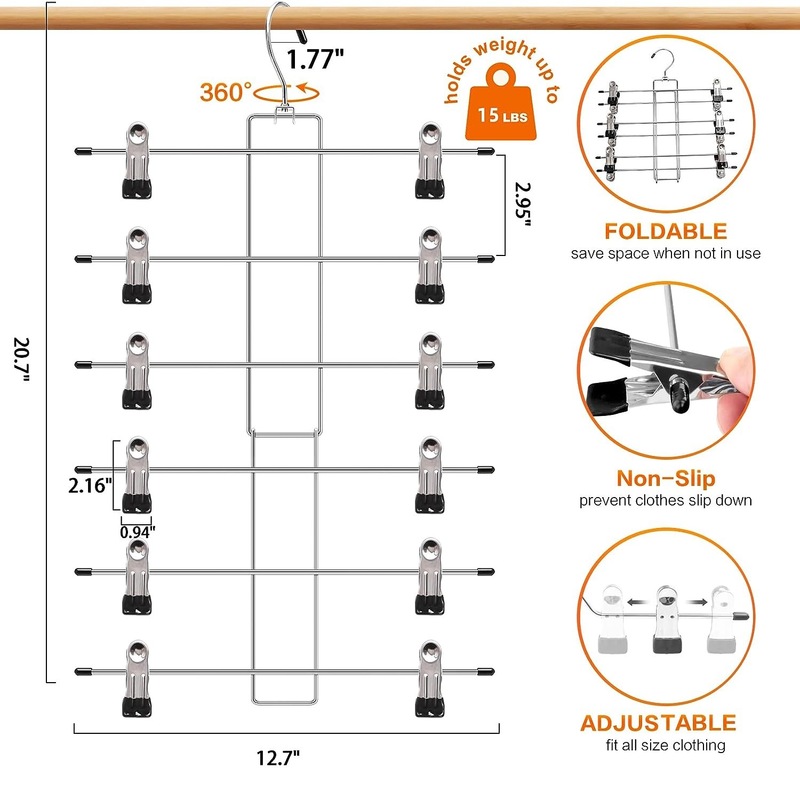 1.77"

360°

holds weight up to

15 LBS

2.95"

20.7"

2.16"

0.94"

12.7"

FOLDABLE
save space when not in use

Non-Slip
prevent clothes slip down

ADJUSTABLE
fit all size clothing