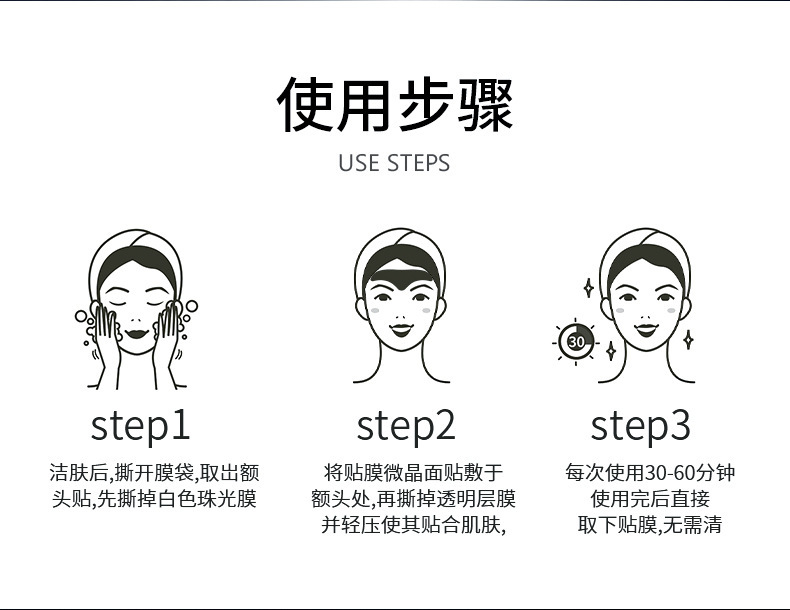 使用步骤

USE STEPS

30

step1

洁肤后,撕开膜袋,取出额头贴,先撕掉白色珠光膜

step2

将贴膜微晶面贴敷于额头处,再撕掉透明层膜并轻压使其贴合肌肤,

step3

每次使用30-60分钟使用完后直接取下贴膜,无需清