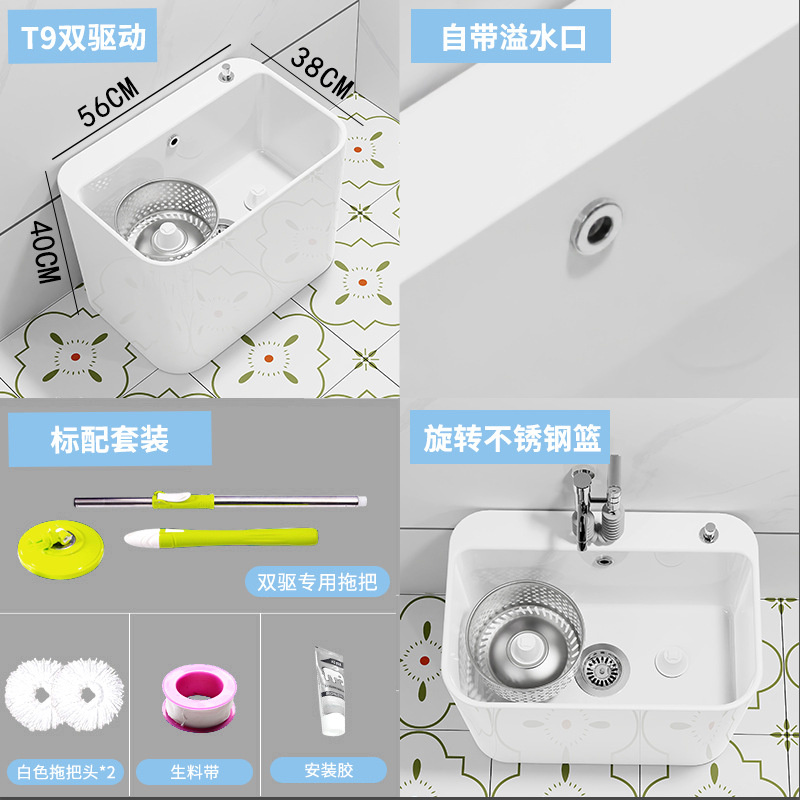 T9双驱动

56CM

38CM

40CM

自带溢水口

标配套装

双驱专用拖把

白色拖把头*2

生料带

安装胶

旋转不锈钢篮