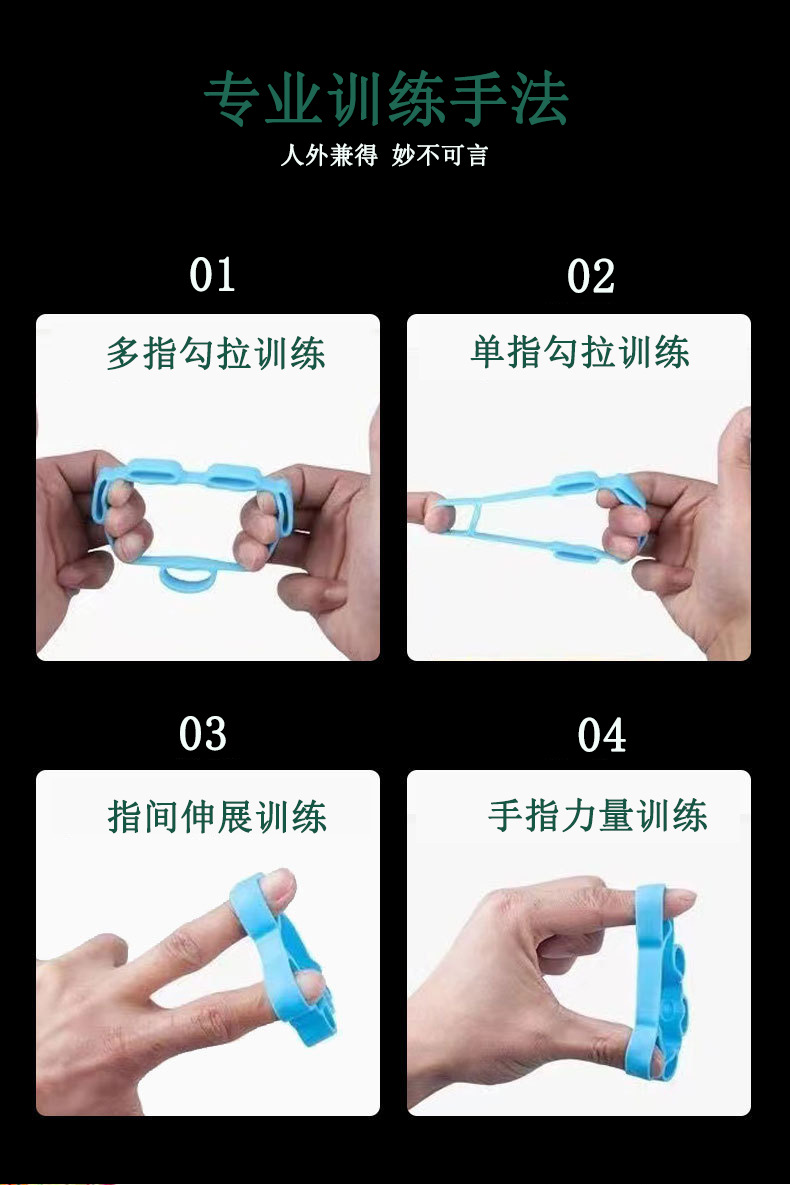 专业训练手法

人外兼得 妙不可言

01

多指勾拉训练

02

单指勾拉训练

03

指间伸展训练

04

手指力量训练