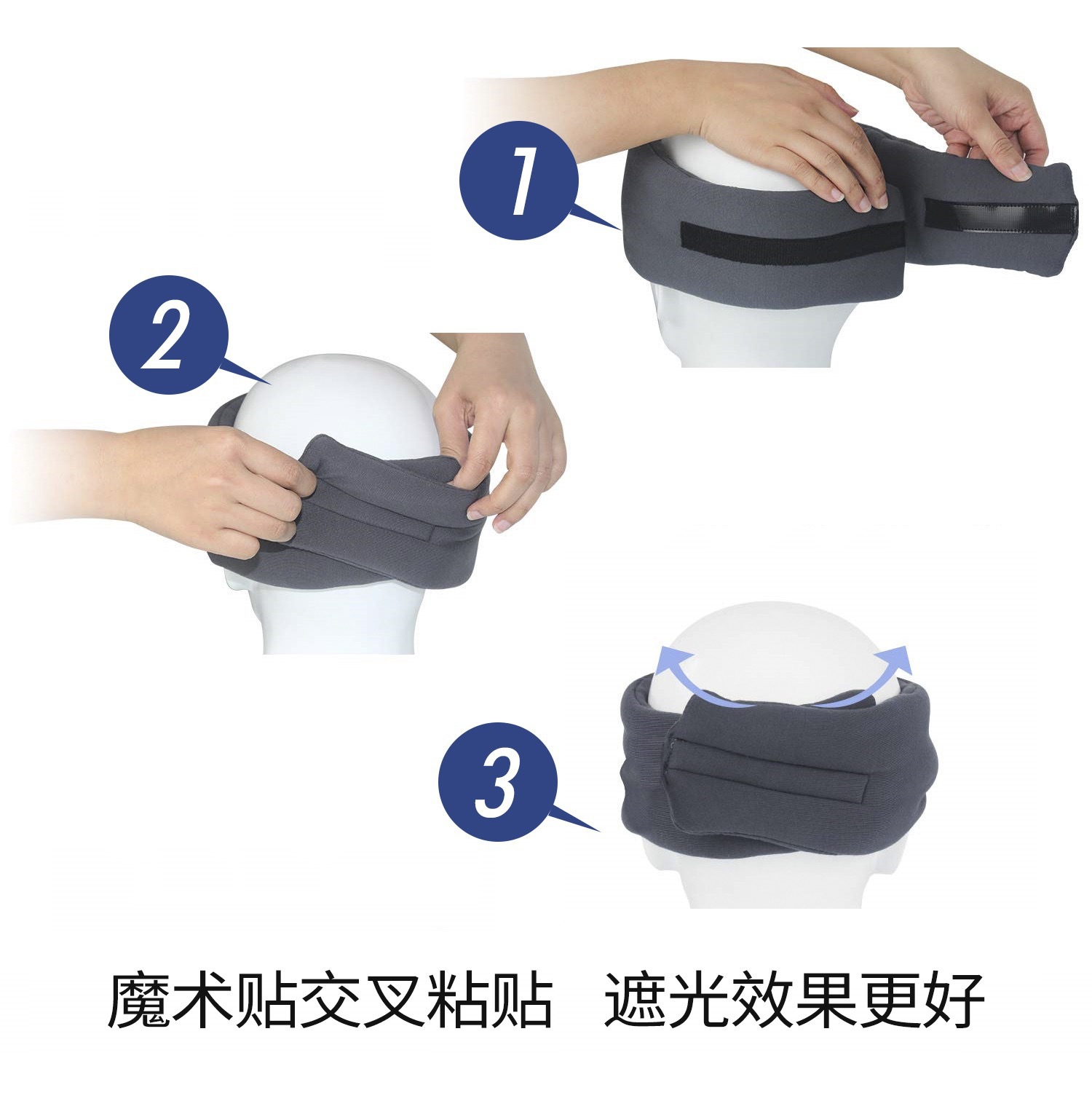 1

2

3

魔术贴交叉粘贴　遮光效果更好