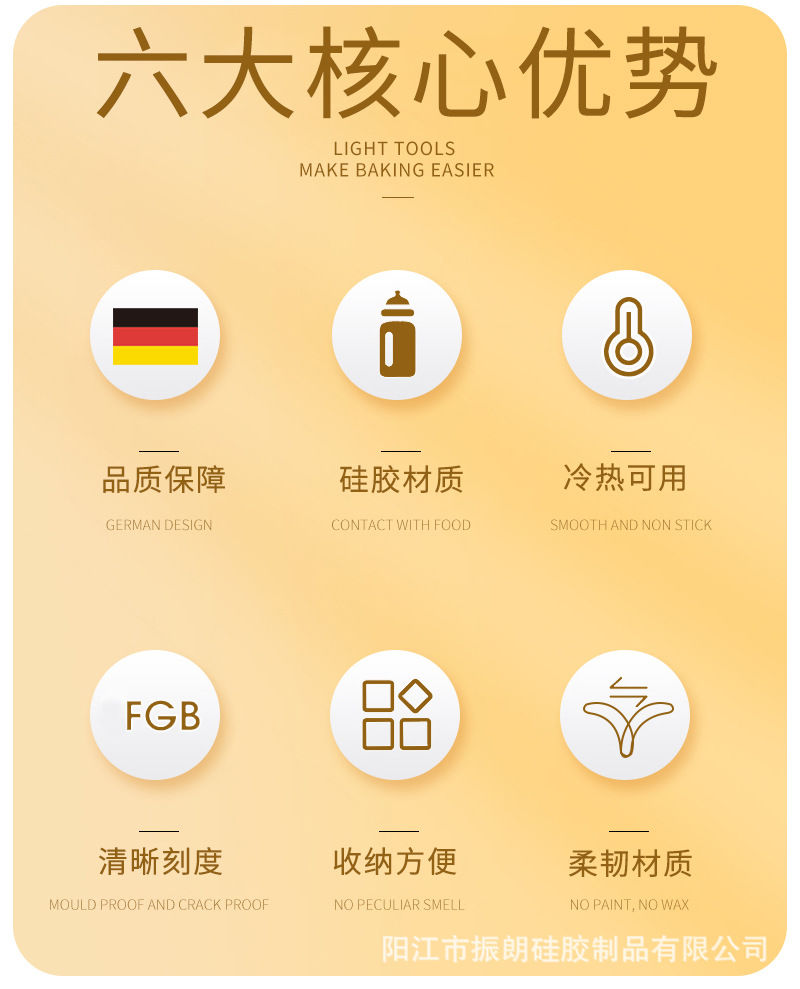 六大核心优势

LIGHT TOOLS
MAKE BAKING EASIER

品质保障

GERMAN DESIGN

硅胶材质

CONTACT WITH FOOD

冷热可用

SMOOTH AND NON STICK

FGB

清晰刻度

MOULD PROOF AND CRACK PROOF

收纳方便

NO PECULIAR SMELL

柔韧材质

NO PAINT, NO WAX

阳江市振朗硅胶制品有限公司