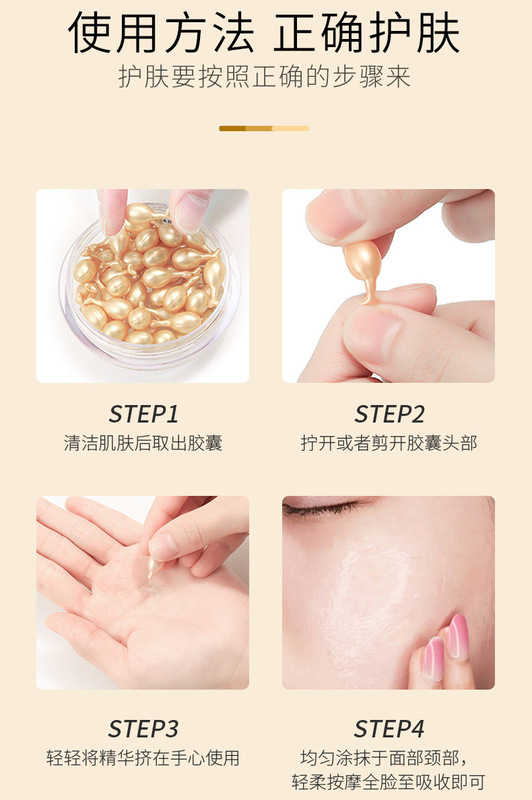 使用方法 正确护肤

护肤要按照正确的步骤来

STEP1
清洁肌肤后取出胶囊

STEP2
拧开或者剪开胶囊头部

STEP3
轻轻将精华挤在手心使用

STEP4
均匀涂抹于面部颈部，轻柔按摩全脸至吸收即可