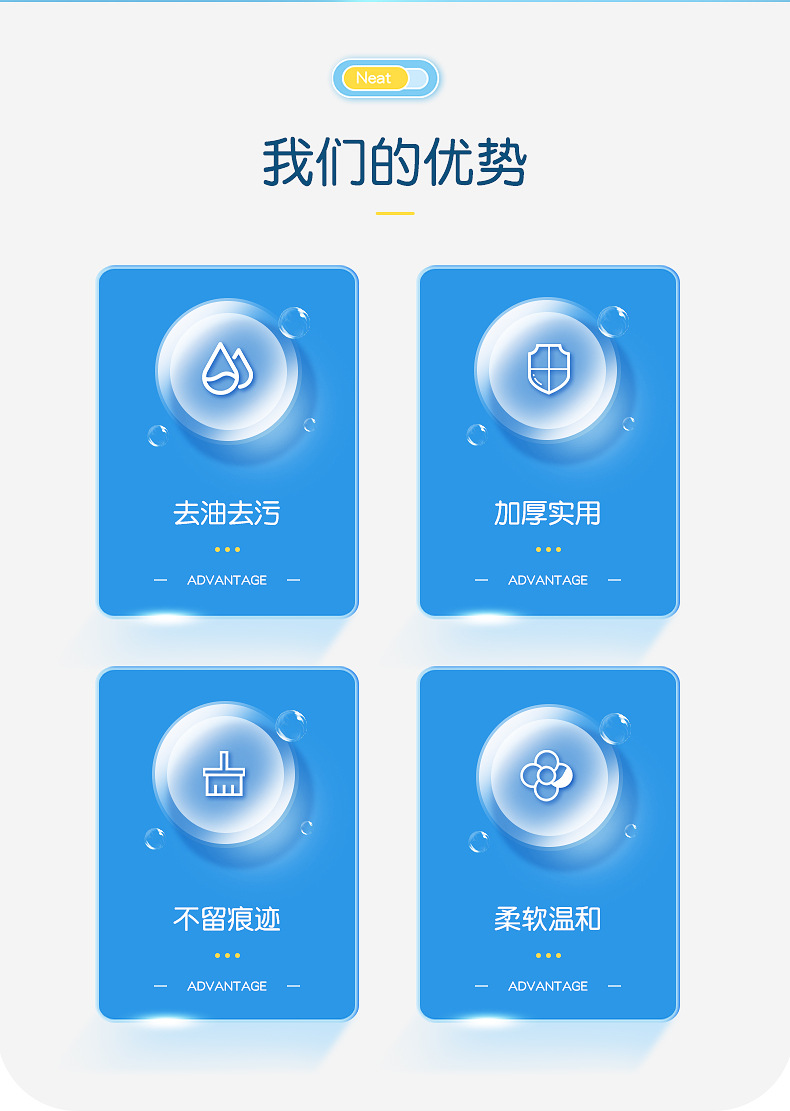 Neat

我们的优势

去油去污

- ADVANTAGE -

加厚实用

- ADVANTAGE -

不留痕迹

- ADVANTAGE -

柔软温和

- ADVANTAGE -