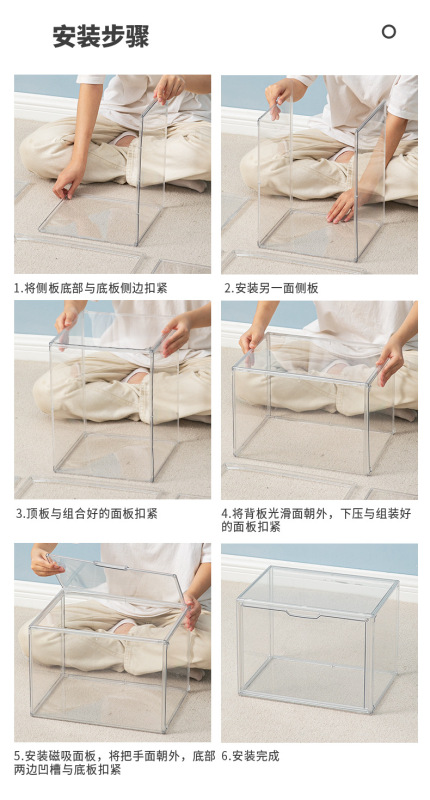 安装步骤

1.将侧板底部与底板侧边扣紧

2.安装另一面侧板

3.顶板与组合好的面板扣紧

4.将背板光滑面朝外，下压与组装好的面板扣紧

5.安装磁吸面板，将把手面朝外，底部两边凹槽与底板扣紧

6.安装完成