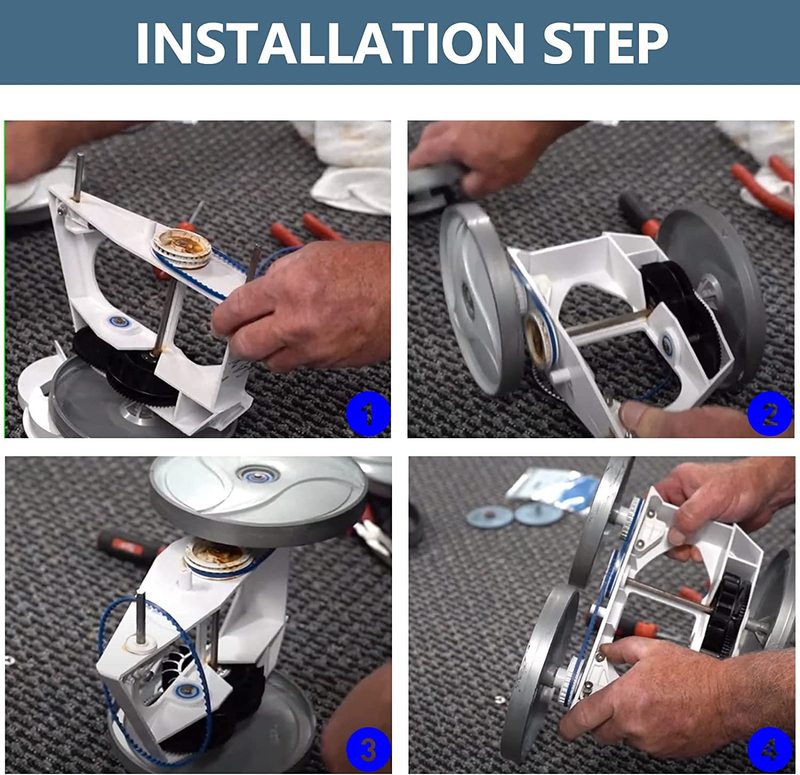 INSTALLATION STEP

1

2

3

4