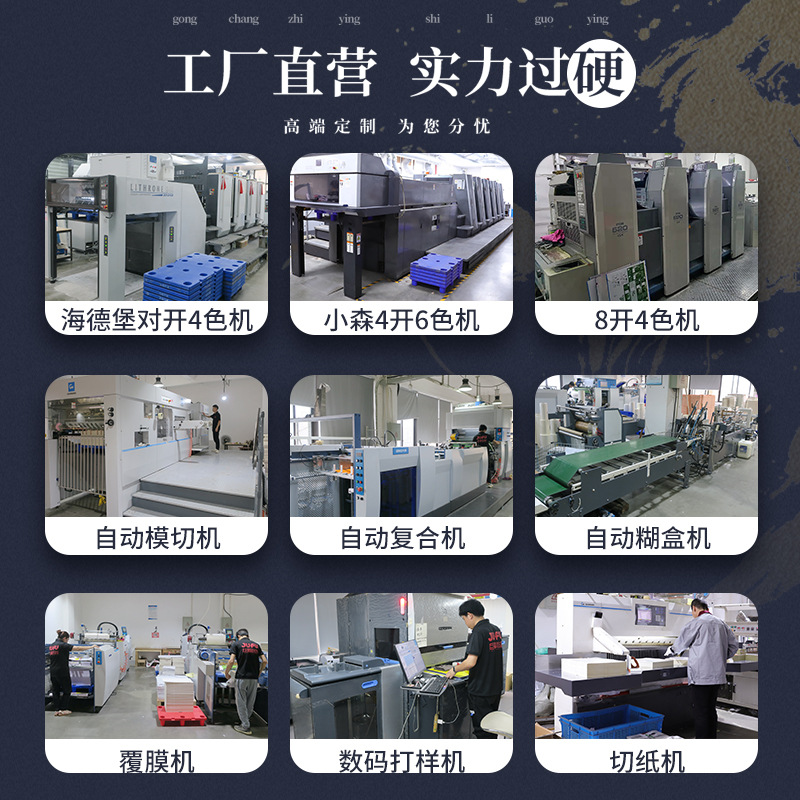 gong chang zhi ying shi li guo ying

工厂直营 实力过硬

高端定制 为您分忧

LITHRONE

海德堡对开4色机

小森4开6色机

8开4色机

自动模切机

自动复合机

自动糊盒机

覆膜机

数码打样机

切纸机