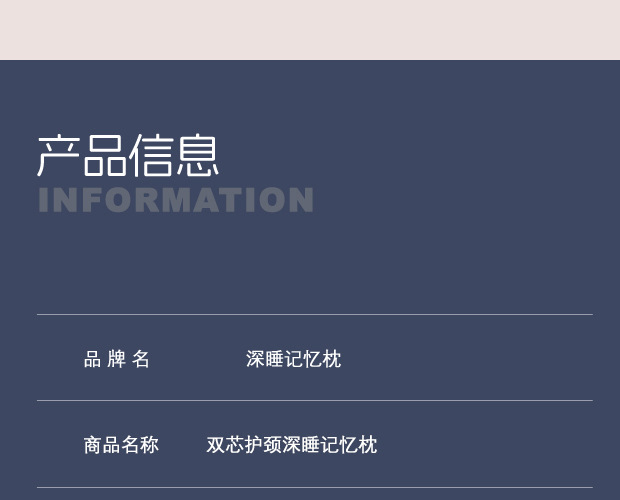 产品信息
INFORMATION

品牌名 深睡记忆枕

商品名称 双芯护颈深睡记忆枕