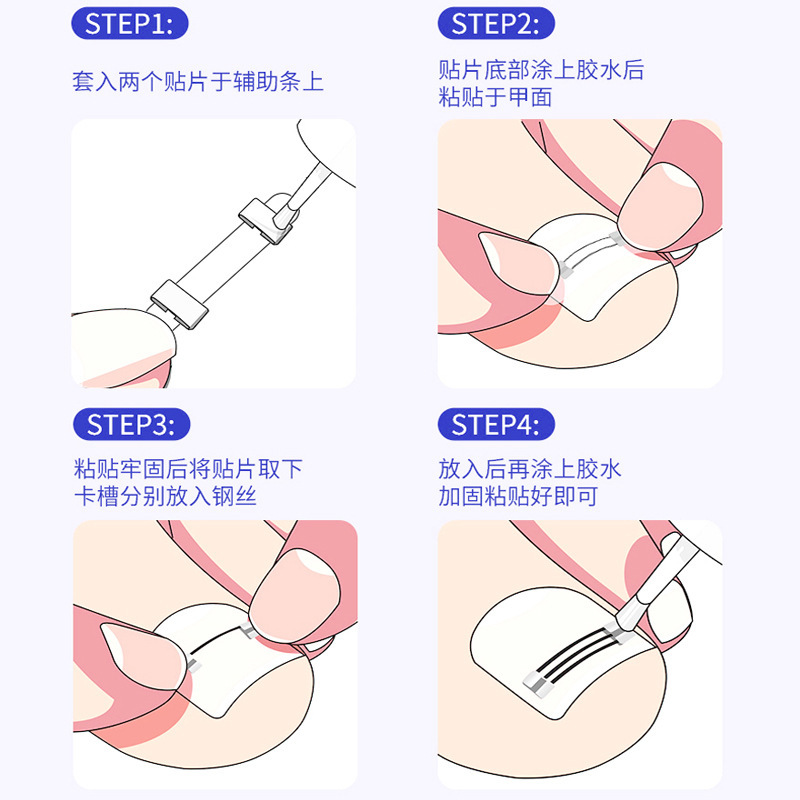 STEP1:

套入两个贴片于辅助条上

STEP2:

贴片底部涂上胶水后
粘贴于甲面

STEP3:

粘贴牢固后将贴片取下
卡槽分别放入钢丝

STEP4:

放入后再涂上胶水
加固粘贴好即可