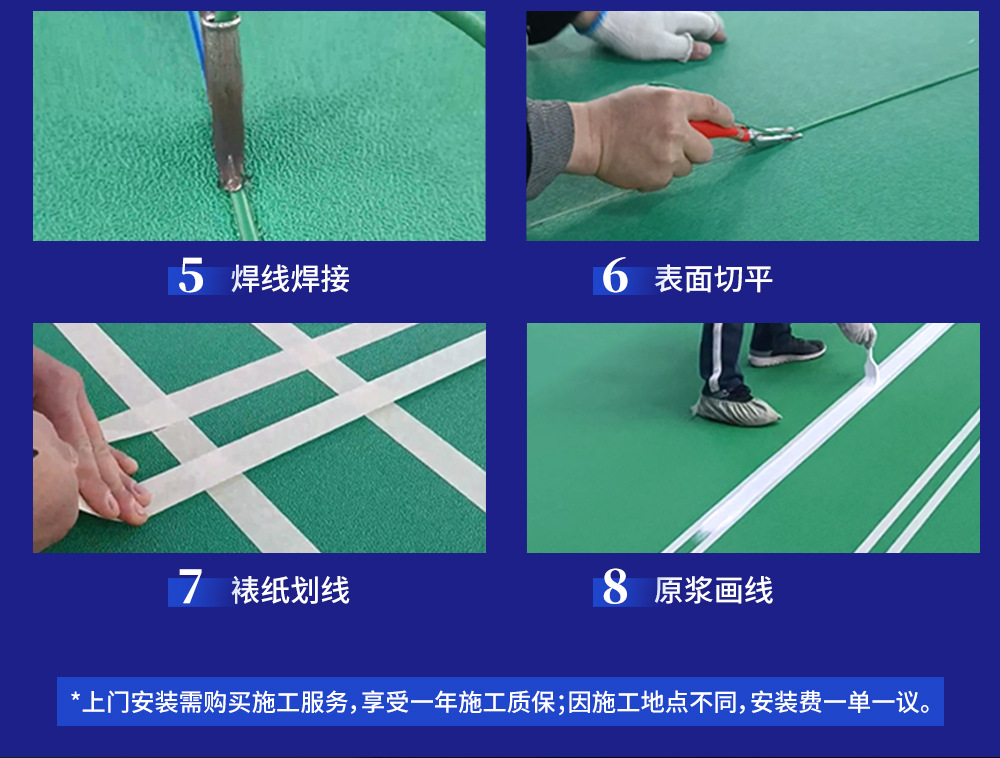 5 焊线焊接

6 表面切平

7 裱纸划线

8 原浆画线

*上门安装需购买施工服务，享受一年施工质保；因施工地点不同，安装费一单一议。