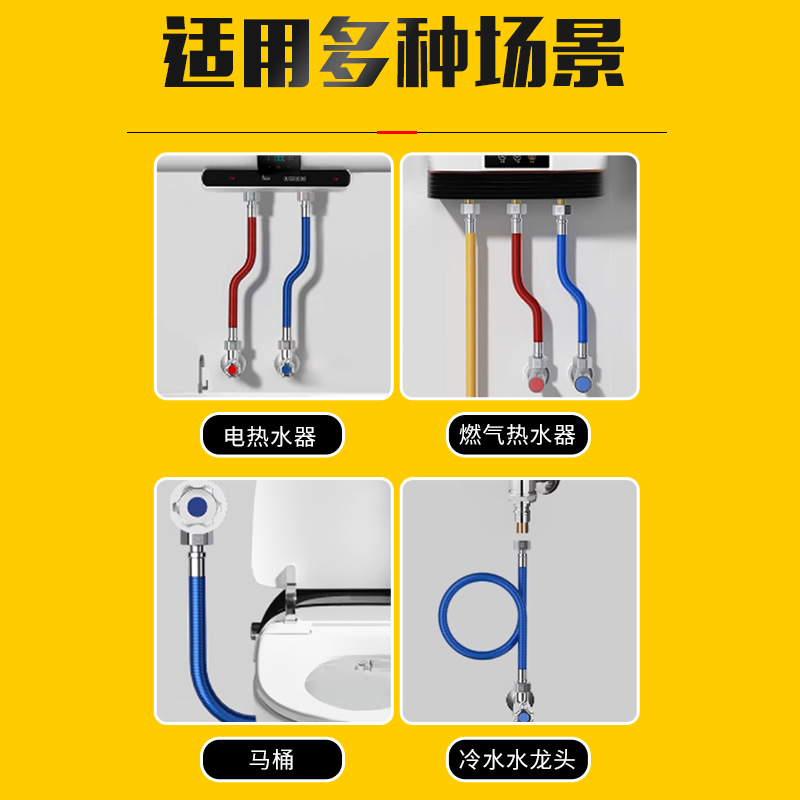 适用多种场景

电热水器

燃气热水器

马桶

冷水水龙头